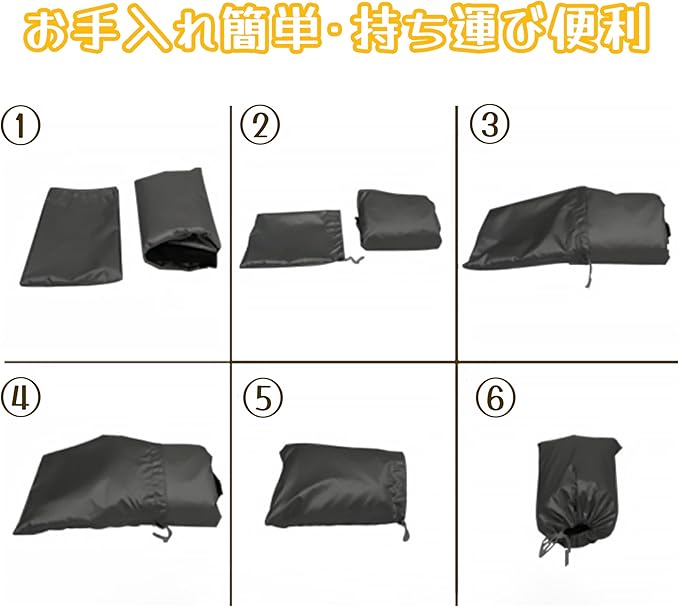 お手入れ簡単・持ち運び便利

①

②

③

④

⑤

⑥