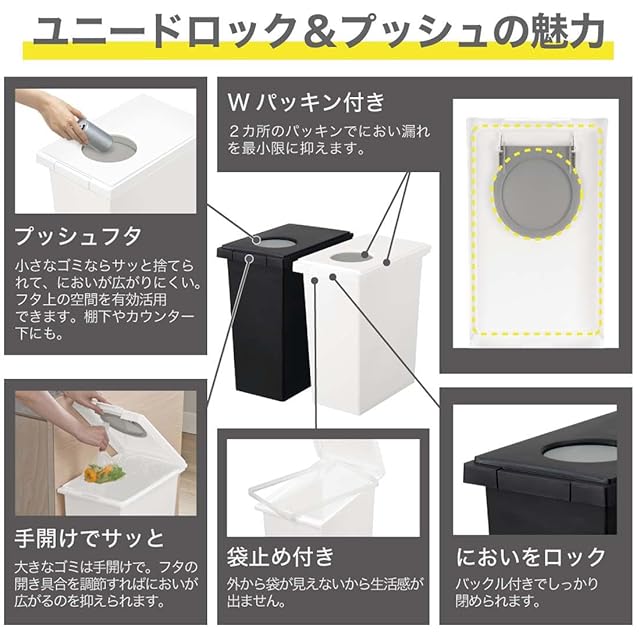 ユニードロック＆プッシュの魅力

プッシュフタ

小さなゴミならサッと捨てられて、においが広がりにくい。フタ上の空間を有効活用できます。棚下やカウンター下にも。

Wパッキン付き

2カ所のパッキンでにおい漏れを最小限に抑えます。

手開けでサッと

大きなゴミは手開けで。フタの開き具合を調節すればにおいが広がるのを抑えられます。

袋止め付き

外から袋が見えないから生活感が出ません。

においをロック

バックル付きでしっかり閉められます。