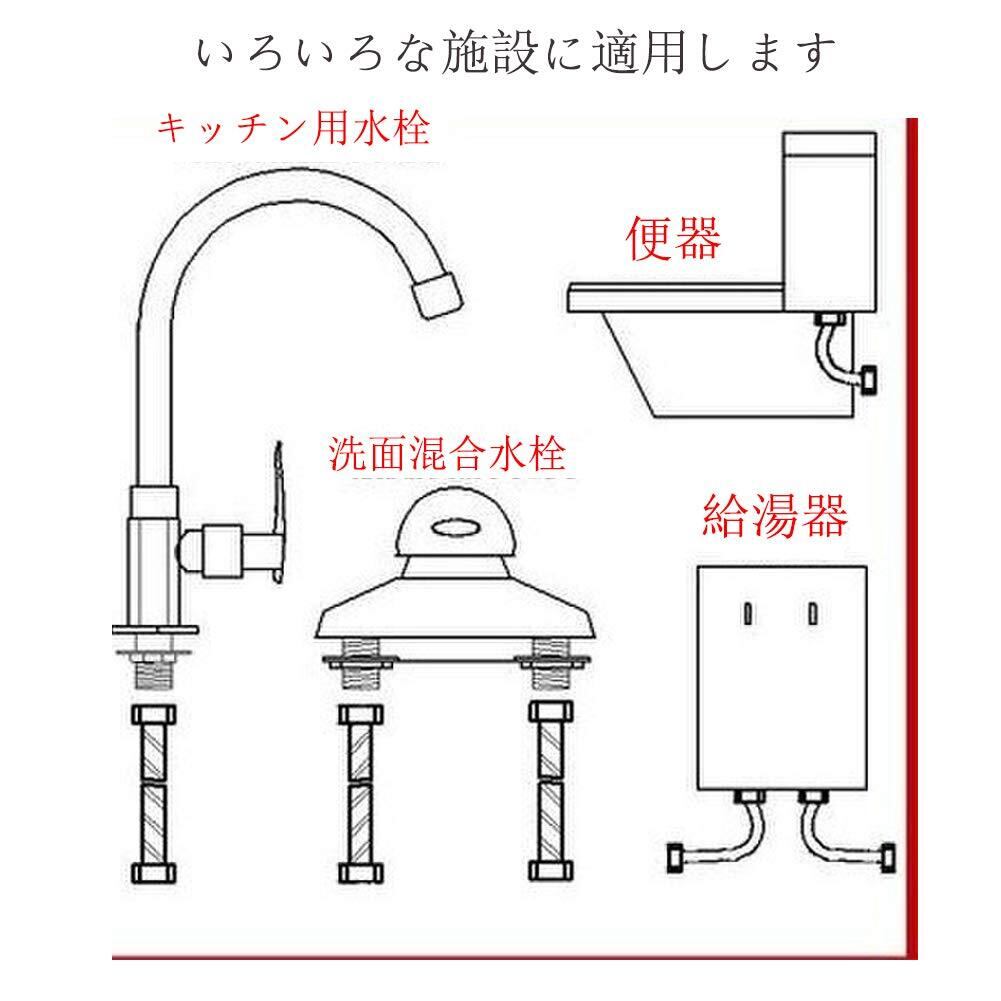 いろいろな施設に適用します

キッチン用水栓

便器

洗面混合水栓

給湯器