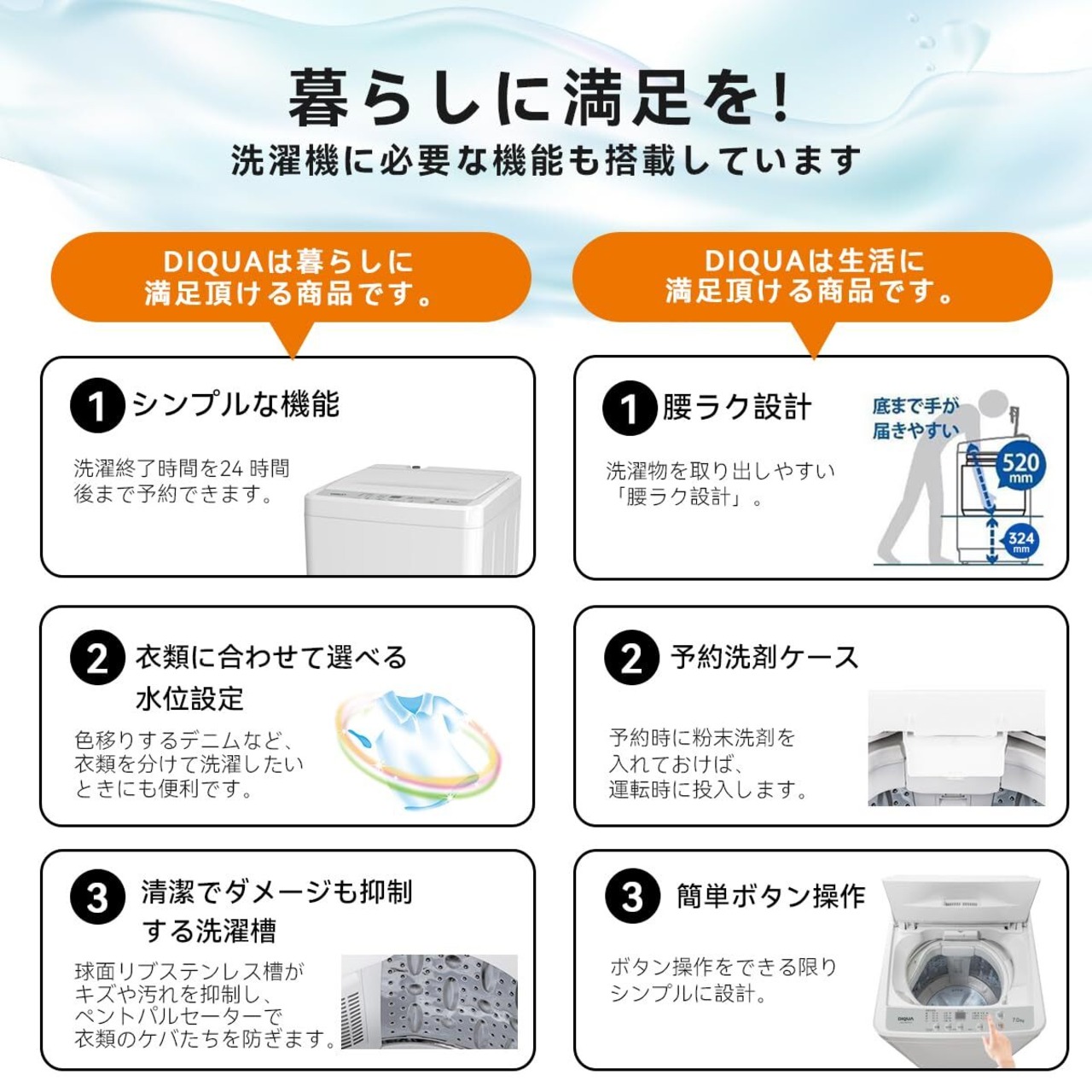 暮らしに満足を!
洗濯機に必要な機能も搭載しています

DIQUAは暮らしに満足頂ける商品です。

1 シンプルな機能

洗濯終了時間を24 時間後まで予約できます。

2 衣類に合わせて選べる水位設定

色移りするデニムなど、衣類を分けて洗濯したいときにも便利です。

3 清潔でダメージも抑制する洗濯槽

球面リブステンレス槽がキズや汚れを抑制し、ペントパルセーターで衣類のケバたちを防ぎます。

DIQUAは生活に満足頂ける商品です。

1 腰ラク設計

洗濯物を取り出しやすい「腰ラク設計」。

底まで手が届きやすい

520 mm

324 mm

2 予約洗剤ケース

予約時に粉末洗剤を入れておけば、運転時に投入します。

3 簡単ボタン操作

ボタン操作をできる限りシンプルに設計。

DIQUA