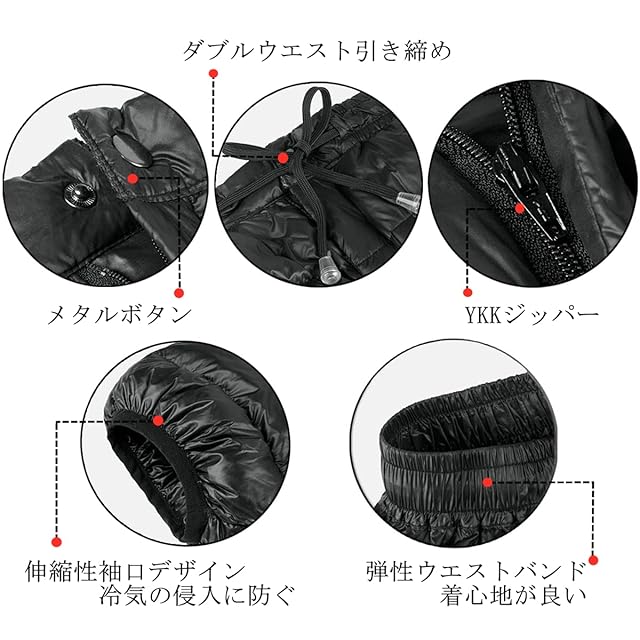 ダブルウエスト引き締め

メタルボタン

YKKジッパー

伸縮性袖口デザイン
冷気の侵入に防ぐ

弾性ウエストバンド
着心地が良い