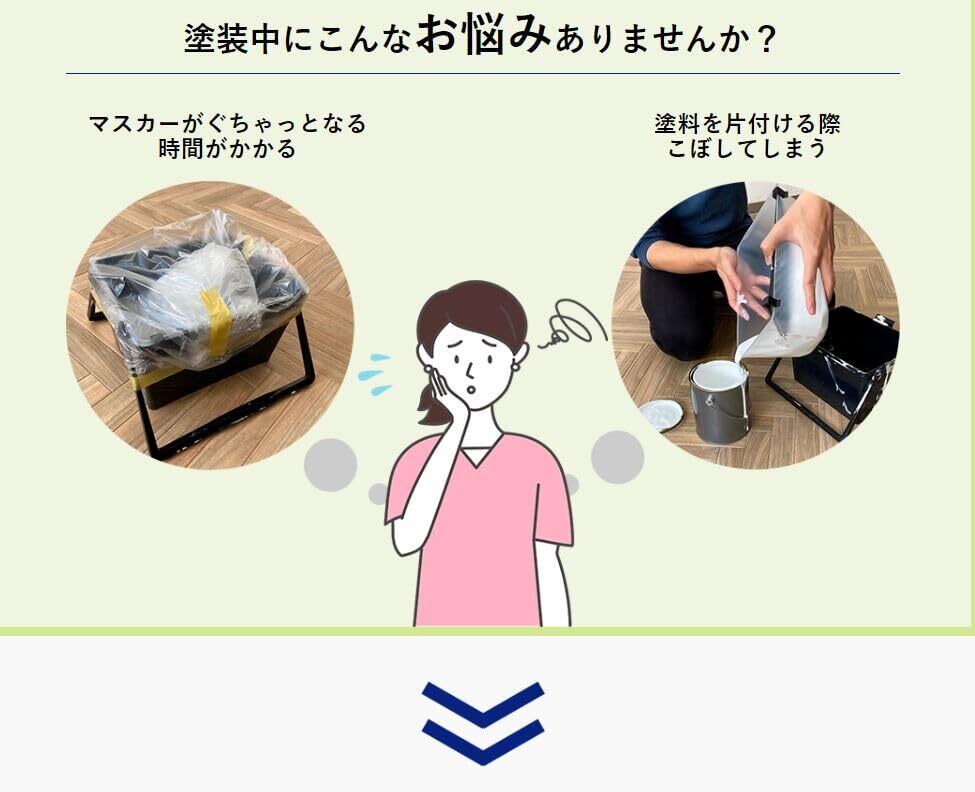 塗装中にこんなお悩みありませんか？

マスカーがぐちゃっとなる
時間がかかる

塗料を片付ける際
こぼしてしまう