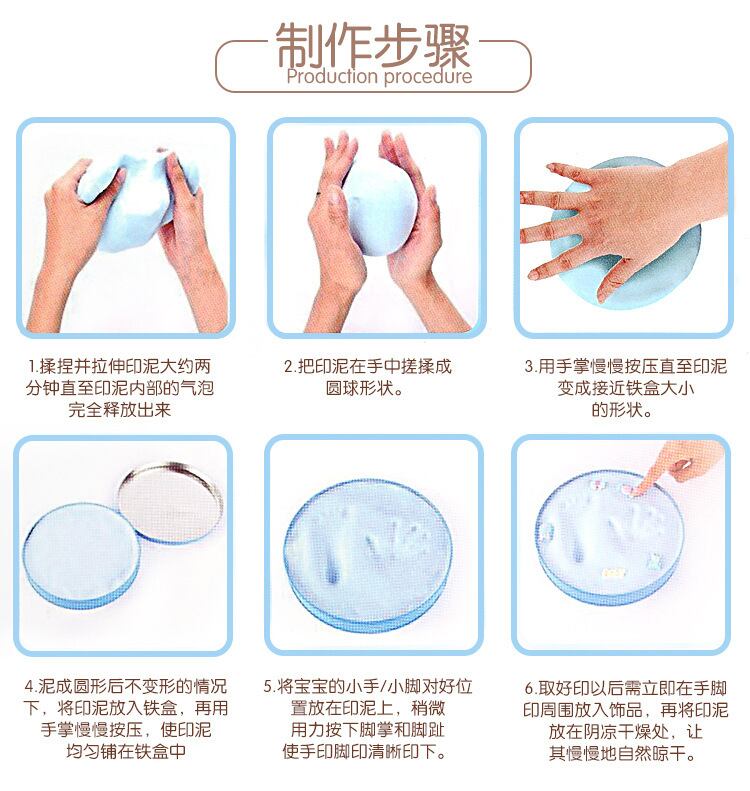 制作步骤
Production procedure

1.揉捏并拉伸印泥大约两分钟直至印泥内部的气泡完全释放出来

2.把印泥在手中搓揉成圆球形状。

3.用手掌慢慢按压直至印泥变成接近铁盒大小的形状。

4.泥成圆形后不变形的情况下，将印泥放入铁盒，再用手掌慢慢按压，使印泥均匀铺在铁盒中

5.将宝宝的小手/小脚对好位置放在印泥上，稍微用力按下脚掌和脚趾使手印脚印清晰印下。

6.取好印以后需立即在手脚印周围放入饰品，再将印泥放在阴凉干燥处，让其慢慢地自然晾干。