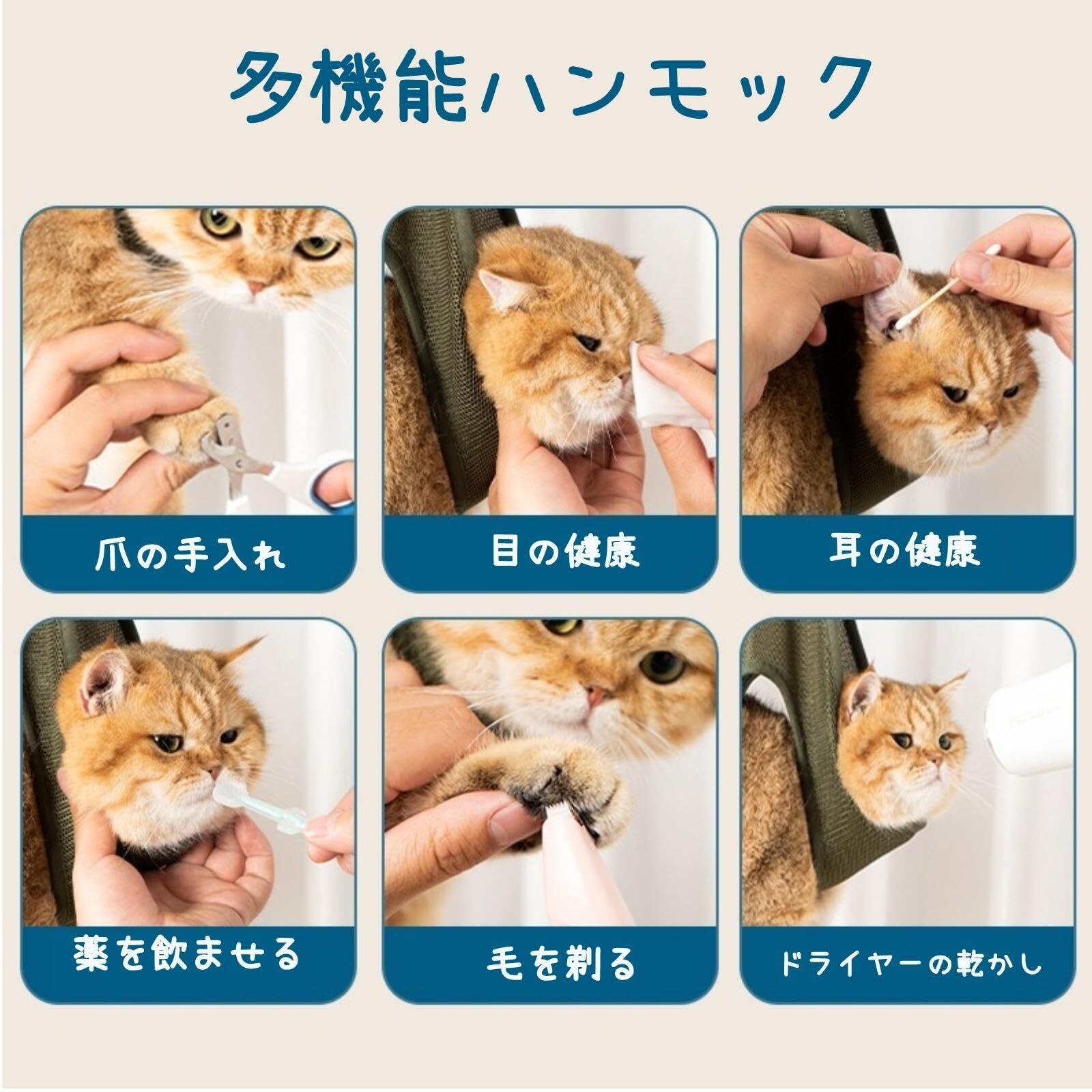 多機能ハンモック

爪の手入れ

目の健康

耳の健康

薬を飲ませる

毛を剃る

ドライヤーの乾かし