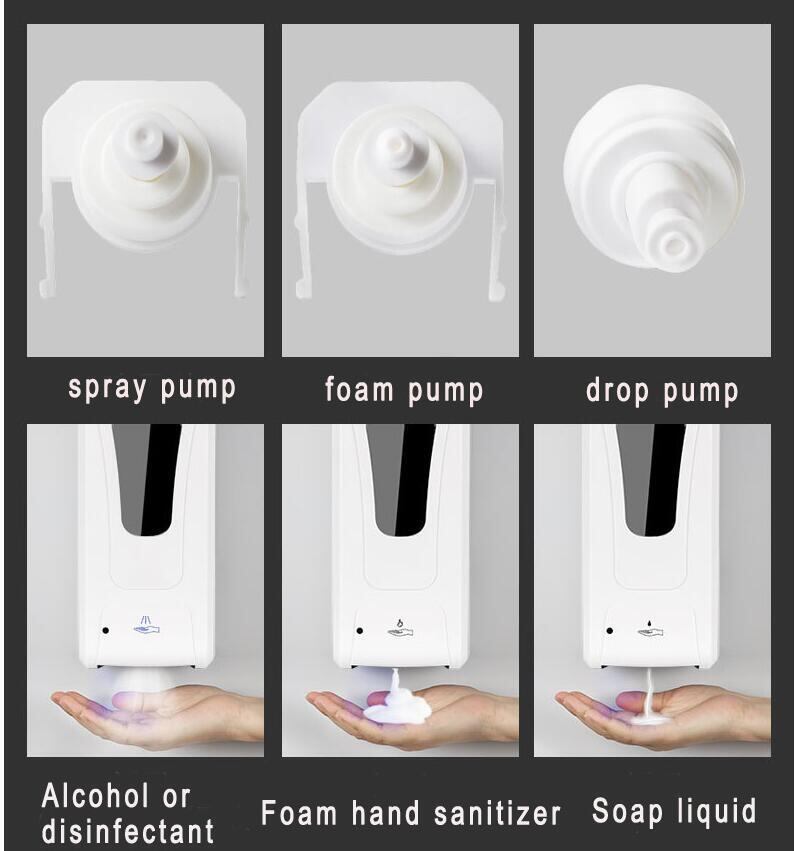 spray pump

foam pump

drop pump

Alcohol or disinfectant

Foam hand sanitizer

Soap liquid