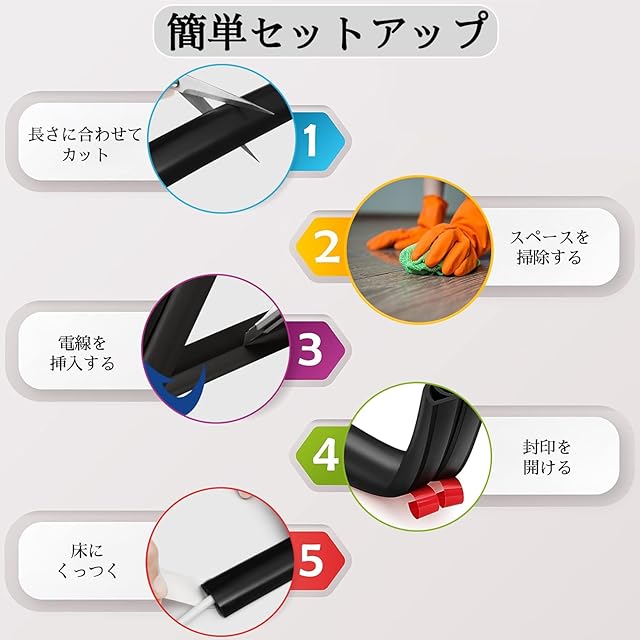 簡単セットアップ

長さに合わせてカット

1

2

スペースを掃除する

電線を挿入する

3

4

封印を開ける

床にくっつく

5