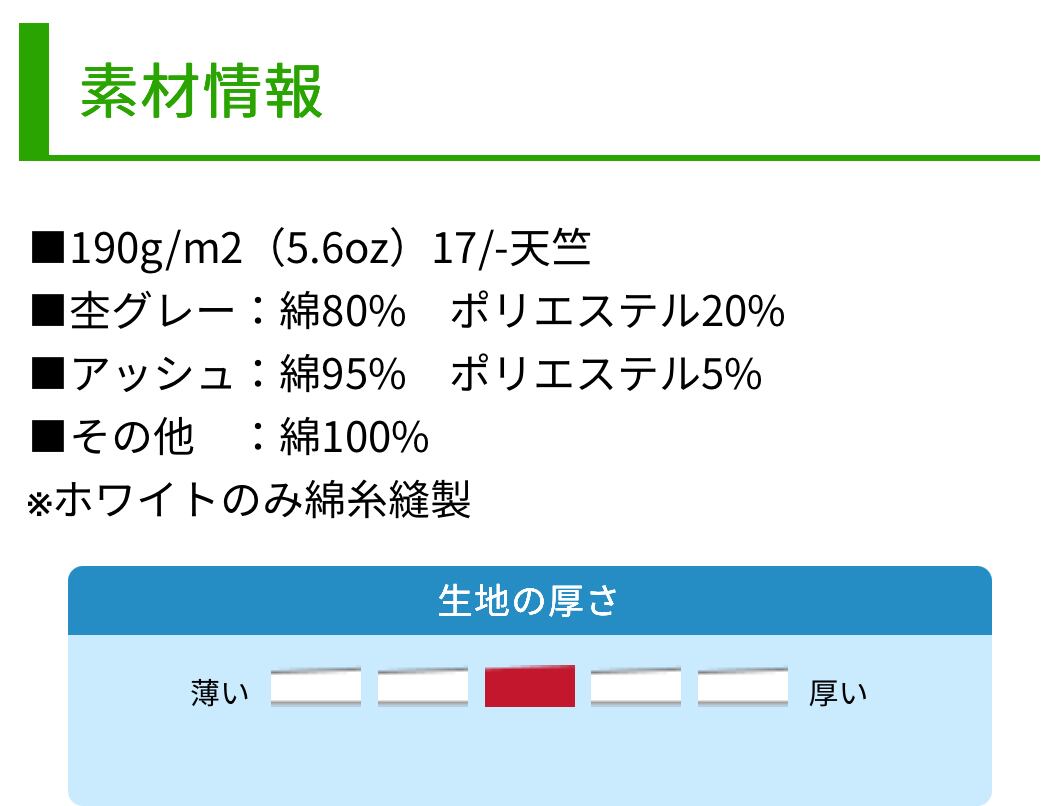 素材情報

■190g/m2（5.6oz）17/-天竺
■杢グレー：綿80%　ポリエステル20%
■アッシュ：綿95%　ポリエステル5%
■その他　：綿100%
※ホワイトのみ綿糸縫製

生地の厚さ

薄い 厚い