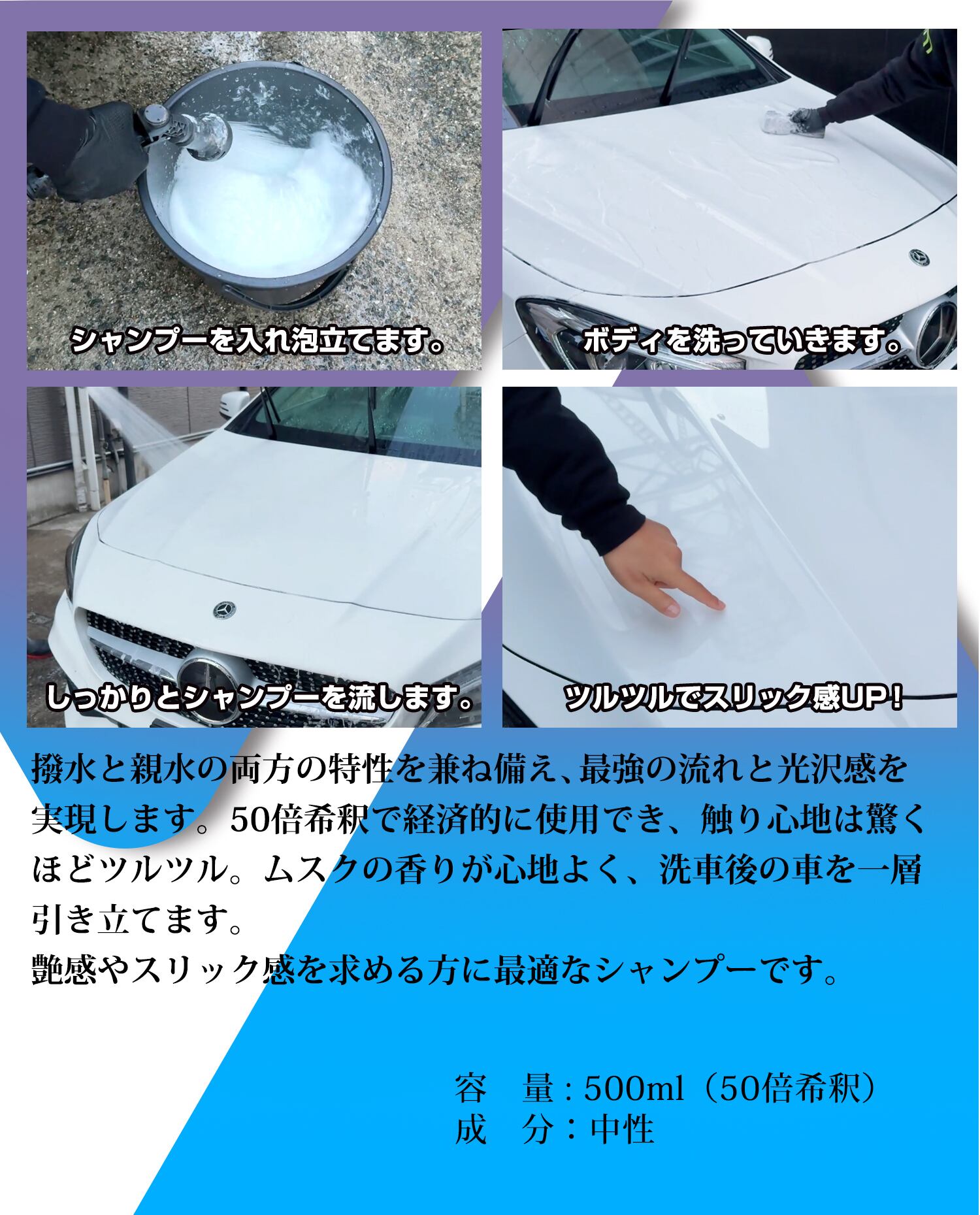 シャンプーを入れ泡立てます。

ボディを洗っていきます。

しっかりとシャンプーを流します。

ツルツルでスリック感UP！

撥水と親水の両方の特性を兼ね備え、最強の流れと光沢感を実現します。50倍希釈で経済的に使用でき、触り心地は驚くほどツルツル。ムスクの香りが心地よく、洗車後の車を一層引き立てます。
艶感やスリック感を求める方に最適なシャンプーです。

容　量：500ml（50倍希釈）
成　分：中性