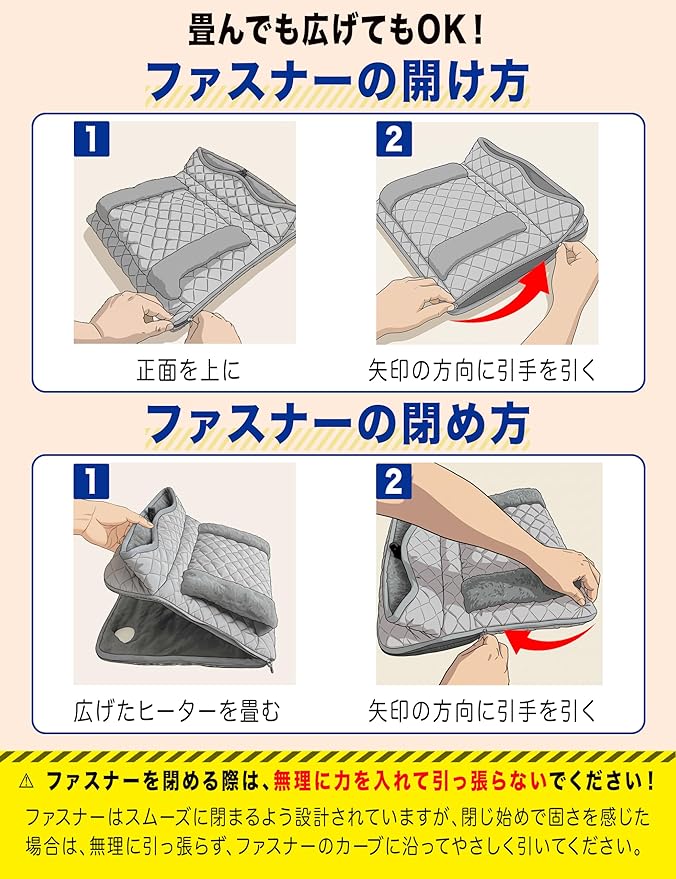 畳んでも広げてもOK！

ファスナーの開け方

1

正面を上に

2

矢印の方向に引手を引く

ファスナーの閉め方

1

広げたヒーターを畳む

2

矢印の方向に引手を引く

⚠ ファスナーを閉める際は、無理に力を入れて引っ張らないでください！

ファスナーはスムーズに閉まるよう設計されていますが、閉じ始めで固さを感じた場合は、無理に引っ張らず、ファスナーのカーブに沿ってやさしく引いてください。