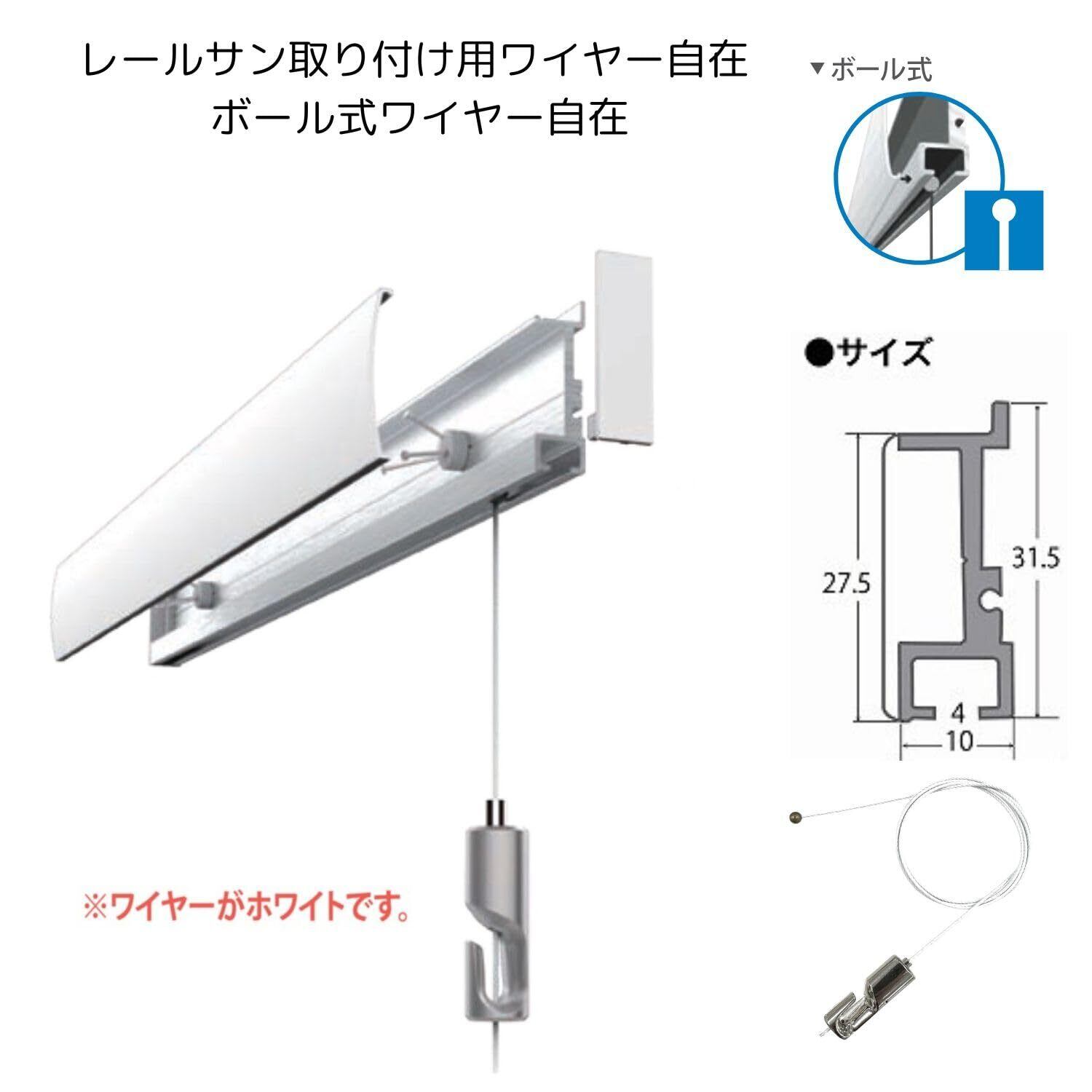 レールサン取り付け用ワイヤー自在
ボール式ワイヤー自在

▼ボール式

●サイズ

27.5

31.5

4

10

※ワイヤーがホワイトです。