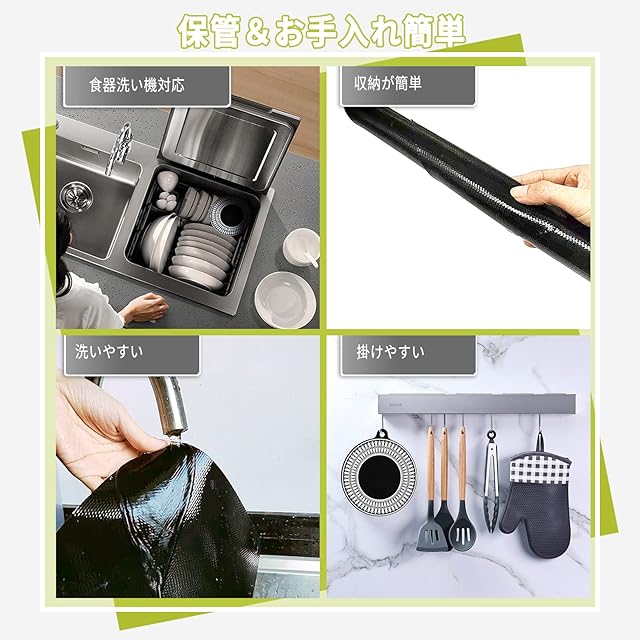 保管＆お手入れ簡単

食器洗い機対応

収納が簡単

洗いやすい

掛けやすい