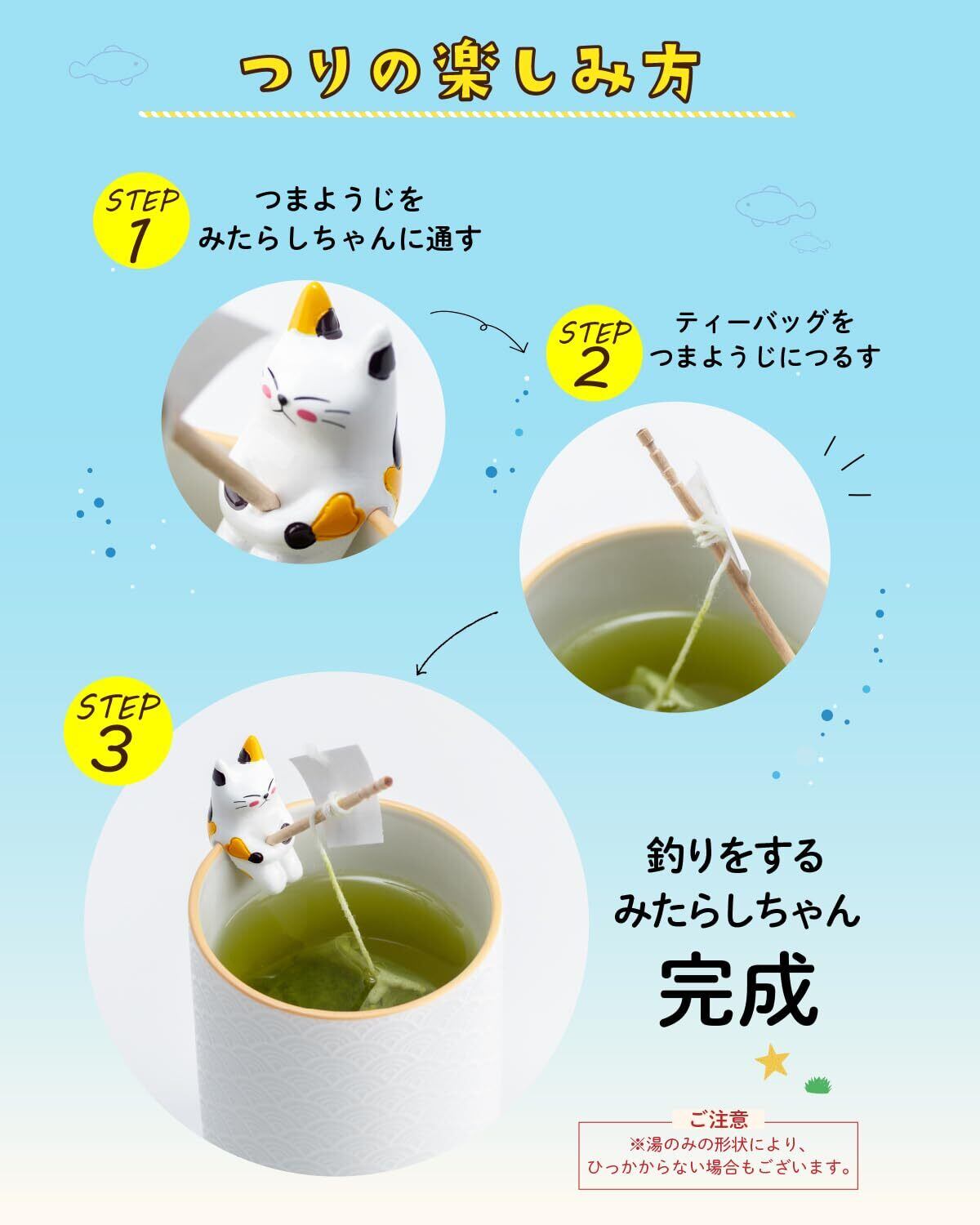 つりの楽しみ方

STEP 1
つまようじを
みたらしちゃんに通す

STEP 2
ティーバッグを
つまようじにつるす

STEP 3

釣りをする
みたらしちゃん
完成

ご注意
※湯のみの形状により、
ひっかからない場合もございます。