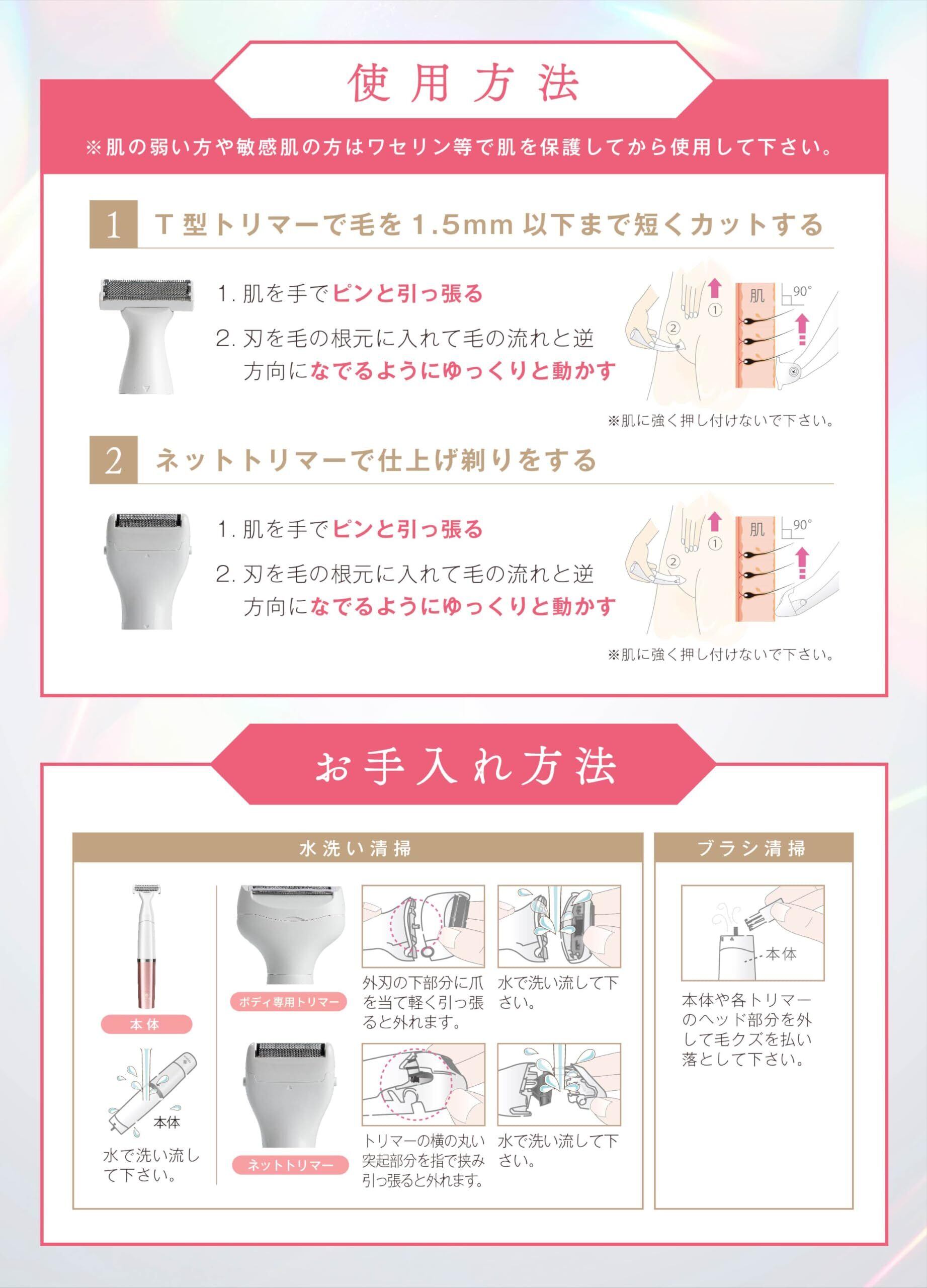 使用方法

※肌の弱い方や敏感肌の方はワセリン等で肌を保護してから使用して下さい。

1 T型トリマーで毛を1.5mm以下まで短くカットする

1. 肌を手でピンと引っ張る

2. 刃を毛の根元に入れて毛の流れと逆方向になでるようにゆっくりと動かす

① ② 肌 90°

※肌に強く押し付けないで下さい。

2 ネットトリマーで仕上げ剃りをする

1. 肌を手でピンと引っ張る

2. 刃を毛の根元に入れて毛の流れと逆方向になでるようにゆっくりと動かす

① ② 肌 90°

※肌に強く押し付けないで下さい。

お手入れ方法

水洗い清掃

本体

本体

水で洗い流して下さい。

ボディ専用トリマー

外刃の下部分に爪を当て軽く引っ張ると外れます。

水で洗い流して下さい。

ネットトリマー

トリマーの横の丸い突起部分を指で挟み引っ張ると外れます。

水で洗い流して下さい。

ブラシ清掃

本体

本体や各トリマーのヘッド部分を外して毛クズを払い落として下さい。