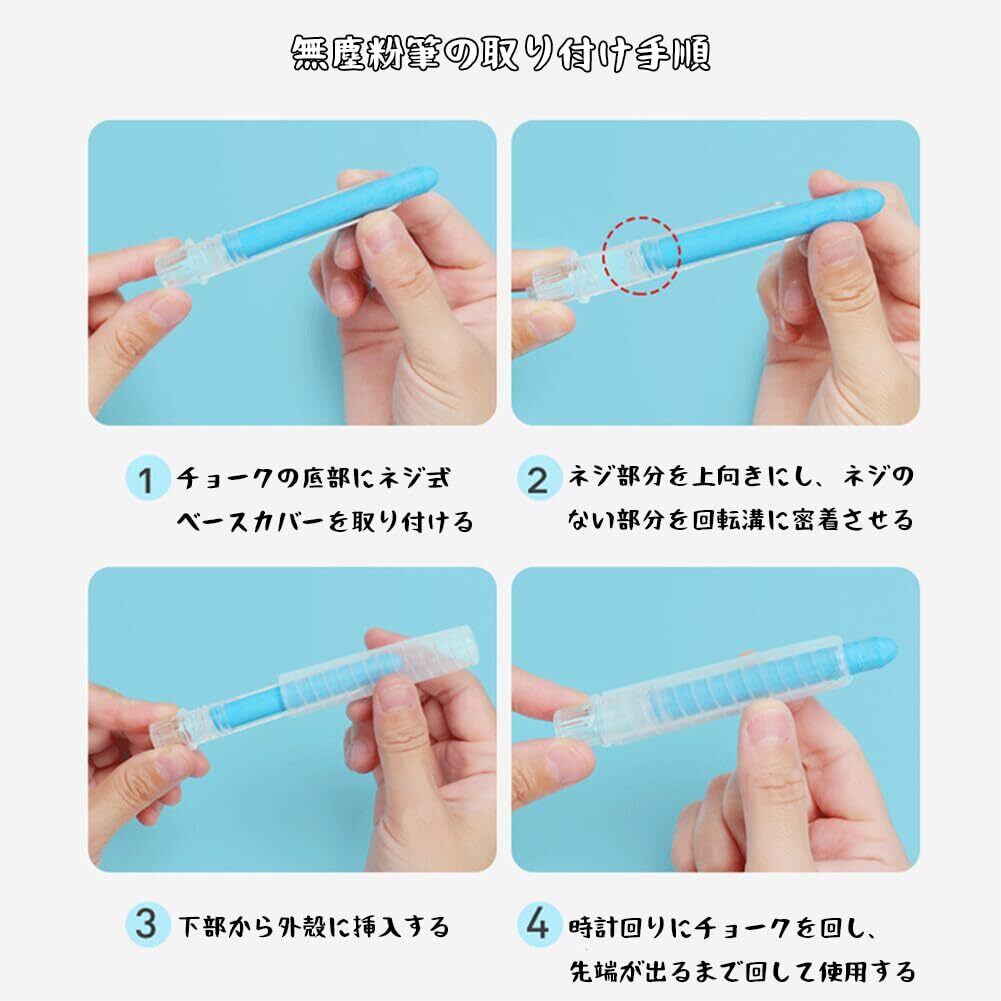 無塵粉筆の取り付け手順

1 チョークの底部にネジ式ベースカバーを取り付ける

2 ネジ部分を上向きにし、ネジのない部分を回転溝に密着させる

3 下部から外殻に挿入する

4 時計回りにチョークを回し、先端が出るまで回して使用する