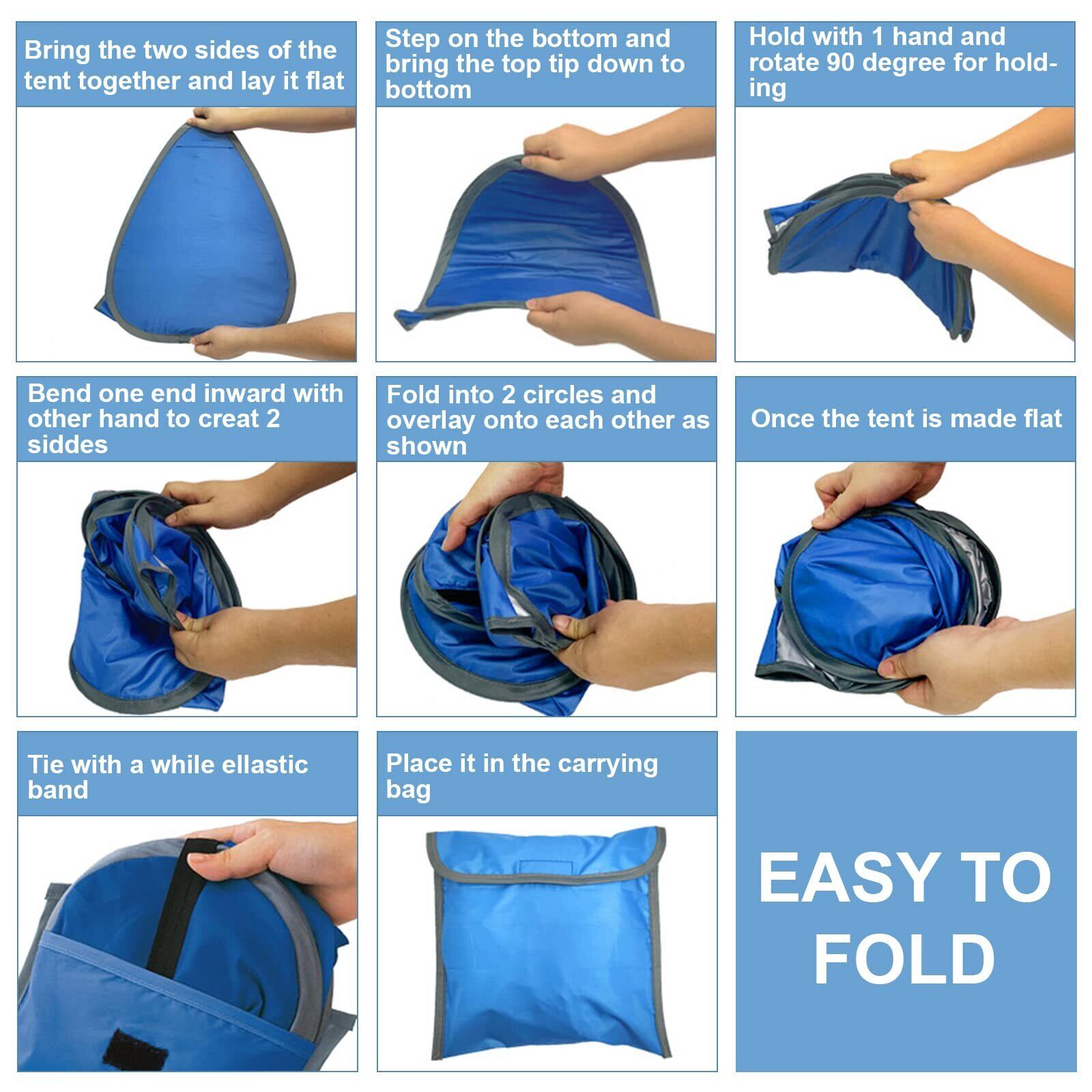 Bring the two sides of the tent together and lay it flat

Step on the bottom and bring the top tip down to bottom

Hold with 1 hand and rotate 90 degree for holding

Bend one end inward with other hand to creat 2 siddes

Fold into 2 circles and overlay onto each other as shown

Once the tent is made flat

Tie with a while ellastic band

Place it in the carrying bag

EASY TO FOLD