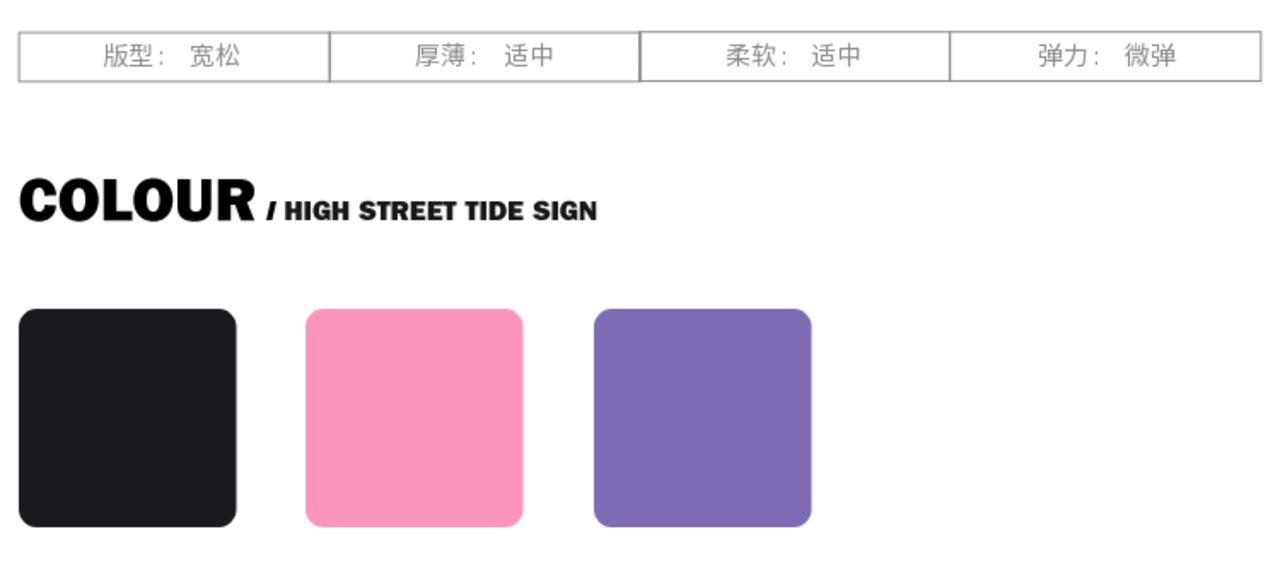 版型： 宽松 厚薄： 适中 柔软： 适中 弹力： 微弹

COLOUR / HIGH STREET TIDE SIGN