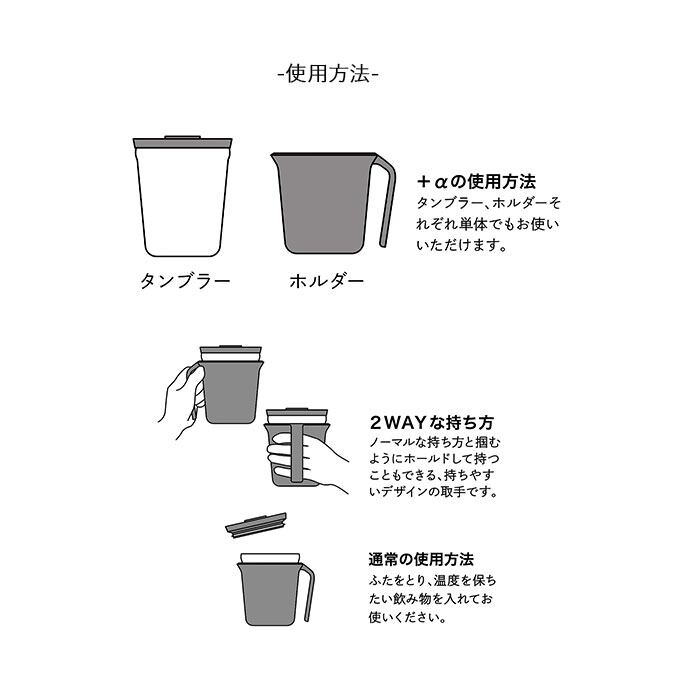 -使用方法-

タンブラー

ホルダー

＋αの使用方法
タンブラー、ホルダーそれぞれ単体でもお使いいただけます。

2WAYな持ち方
ノーマルな持ち方と掴むようにホールドして持つこともできる、持ちやすいデザインの取手です。

通常の使用方法
ふたをとり、温度を保ちたい飲み物を入れてお使いください。