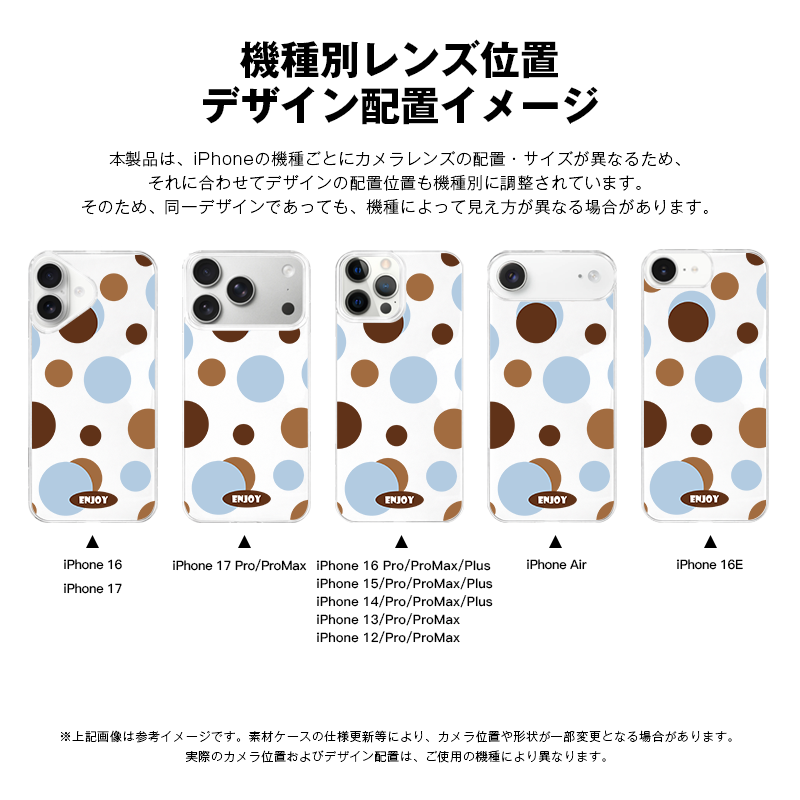 機種別レンズ位置
デザイン配置イメージ

本製品は、iPhoneの機種ごとにカメラレンズの配置・サイズが異なるため、
それに合わせてデザインの配置位置も機種別に調整されています。
そのため、同一デザインであっても、機種によって見え方が異なる場合があります。

ENJOY

ENJOY

ENJOY

ENJOY

ENJOY

▲
iPhone 16
iPhone 17

▲
iPhone 17 Pro/ProMax

▲
iPhone 16 Pro/ProMax/Plus
iPhone 15/Pro/ProMax/Plus
iPhone 14/Pro/ProMax/Plus
iPhone 13/Pro/ProMax
iPhone 12/Pro/ProMax

▲
iPhone Air

▲
iPhone 16E

※上記画像は参考イメージです。素材ケースの仕様更新等により、カメラ位置や形状が一部変更となる場合があります。
実際のカメラ位置およびデザイン配置は、ご使用の機種により異なります。