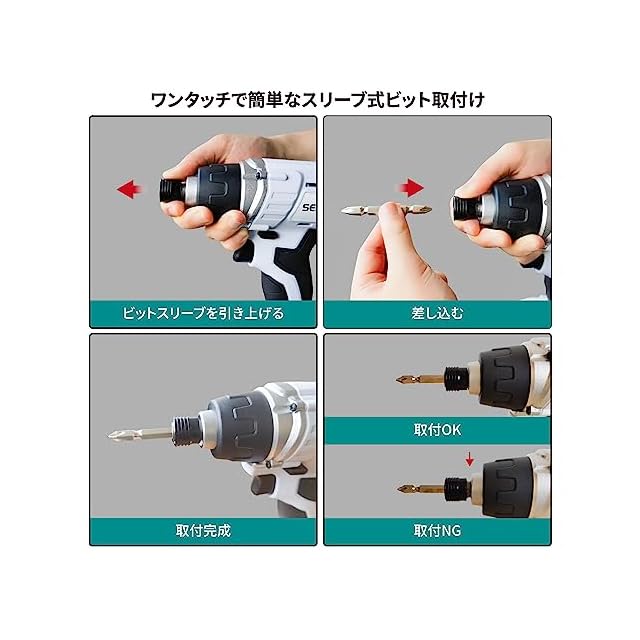 ワンタッチで簡単なスリーブ式ビット取付け

SE

ビットスリーブを引き上げる

差し込む

取付完成

取付OK

取付NG