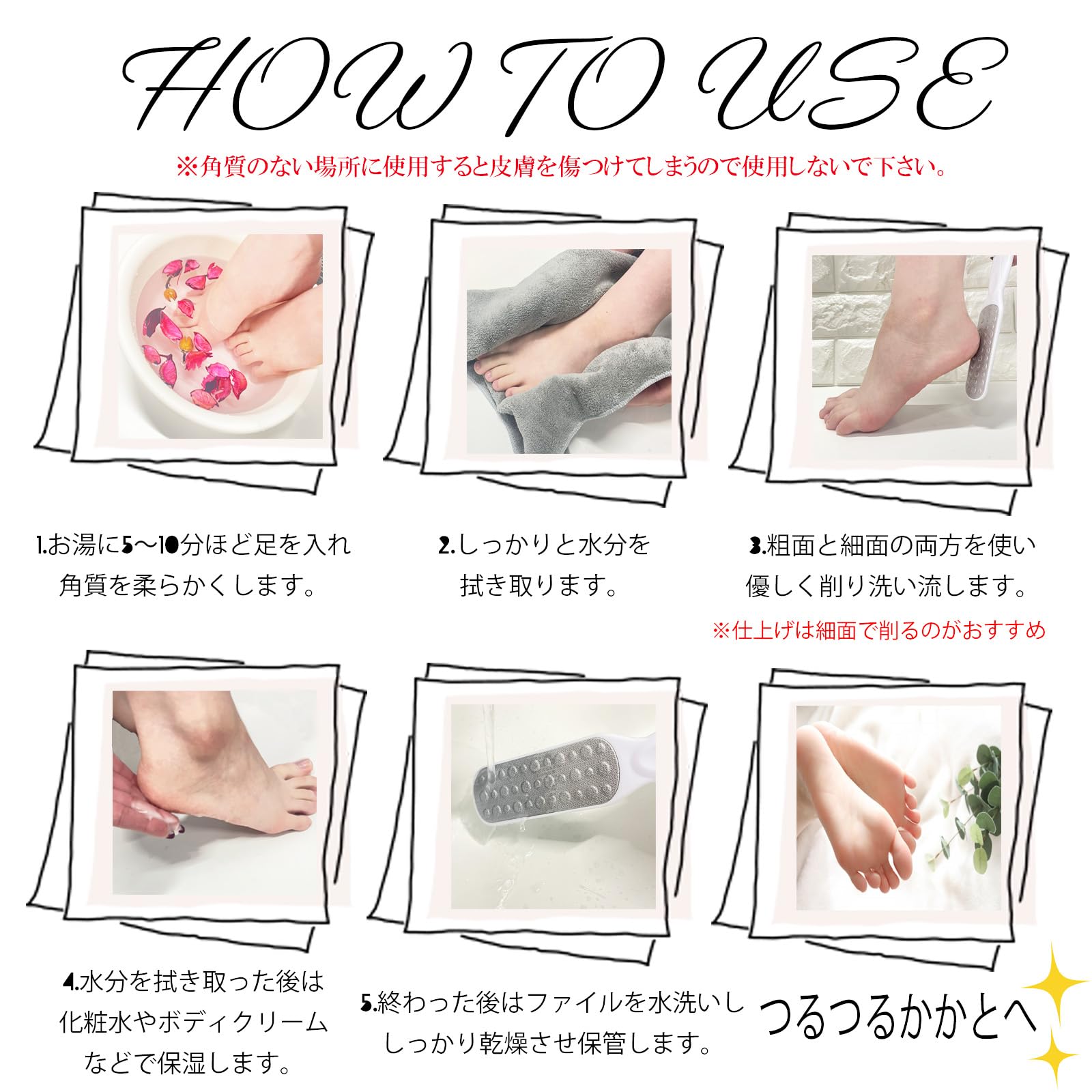 HOW TO USE

※角質のない場所に使用すると皮膚を傷つけてしまうので使用しないで下さい。

1.お湯に5〜10分ほど足を入れ角質を柔らかくします。

2.しっかりと水分を拭き取ります。

3.粗面と細面の両方を使い優しく削り洗い流します。

※仕上げは細面で削るのがおすすめ

4.水分を拭き取った後は化粧水やボディクリームなどで保湿します。

5.終わった後はファイルを水洗いししっかり乾燥させ保管します。

つるつるかかとへ