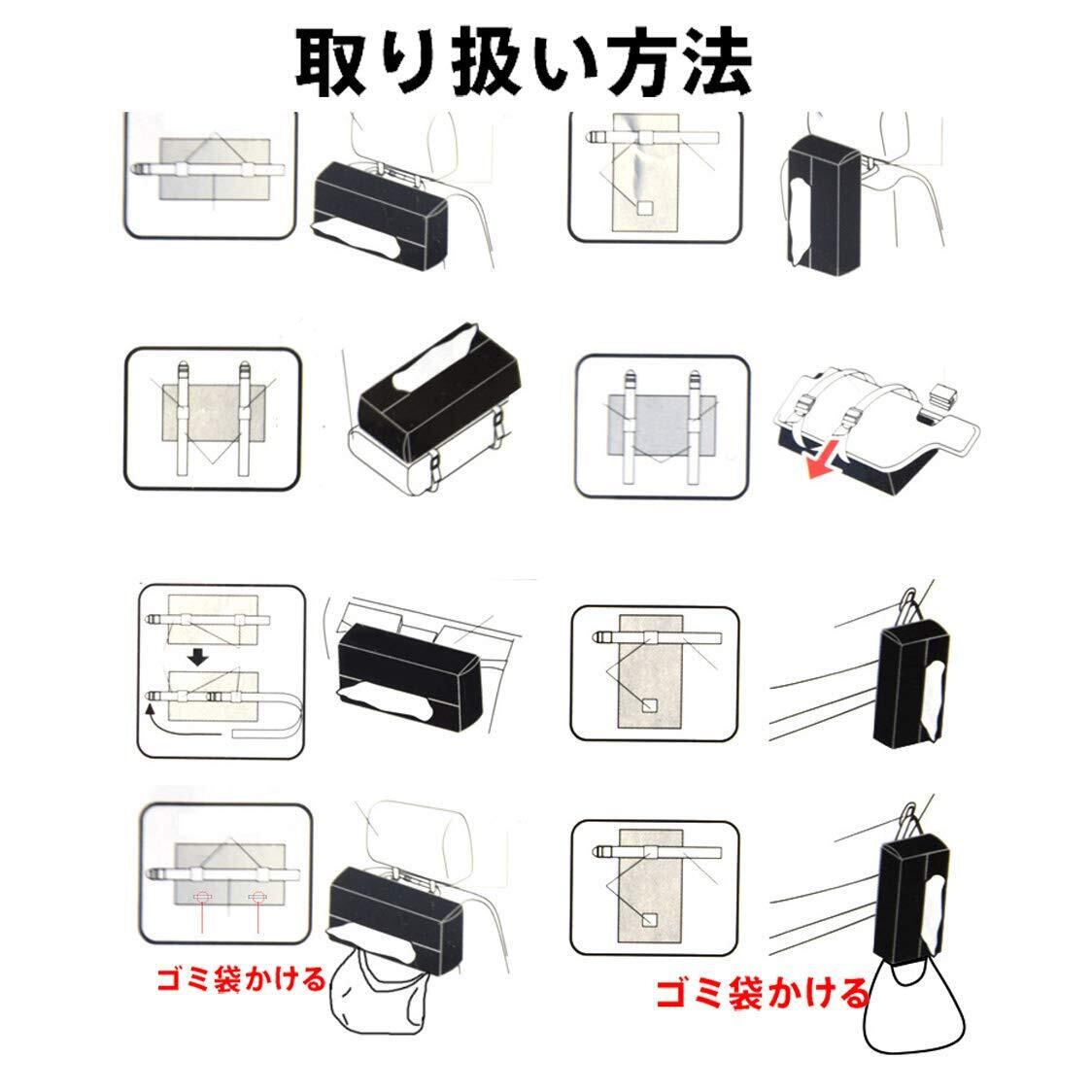 取り扱い方法

ゴミ袋かける

ゴミ袋かける