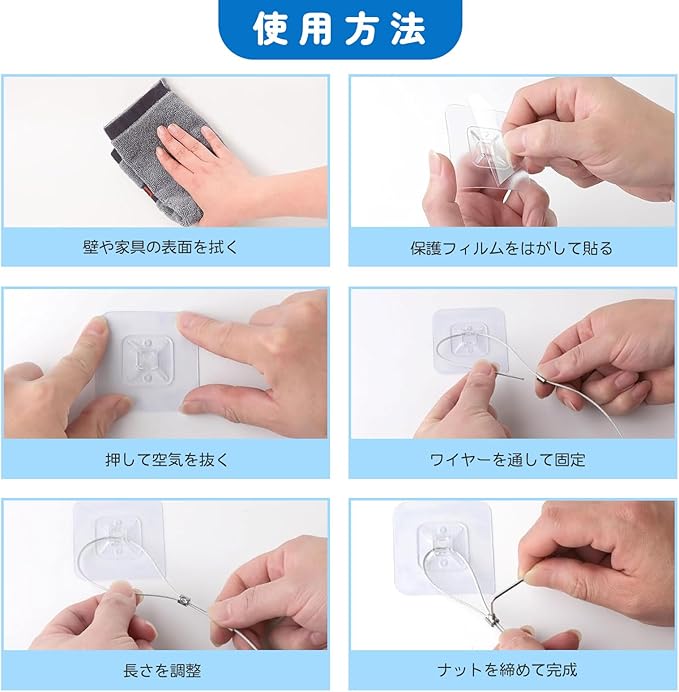 使用方法

壁や家具の表面を拭く

保護フィルムをはがして貼る

押して空気を抜く

ワイヤーを通して固定

長さを調整

ナットを締めて完成