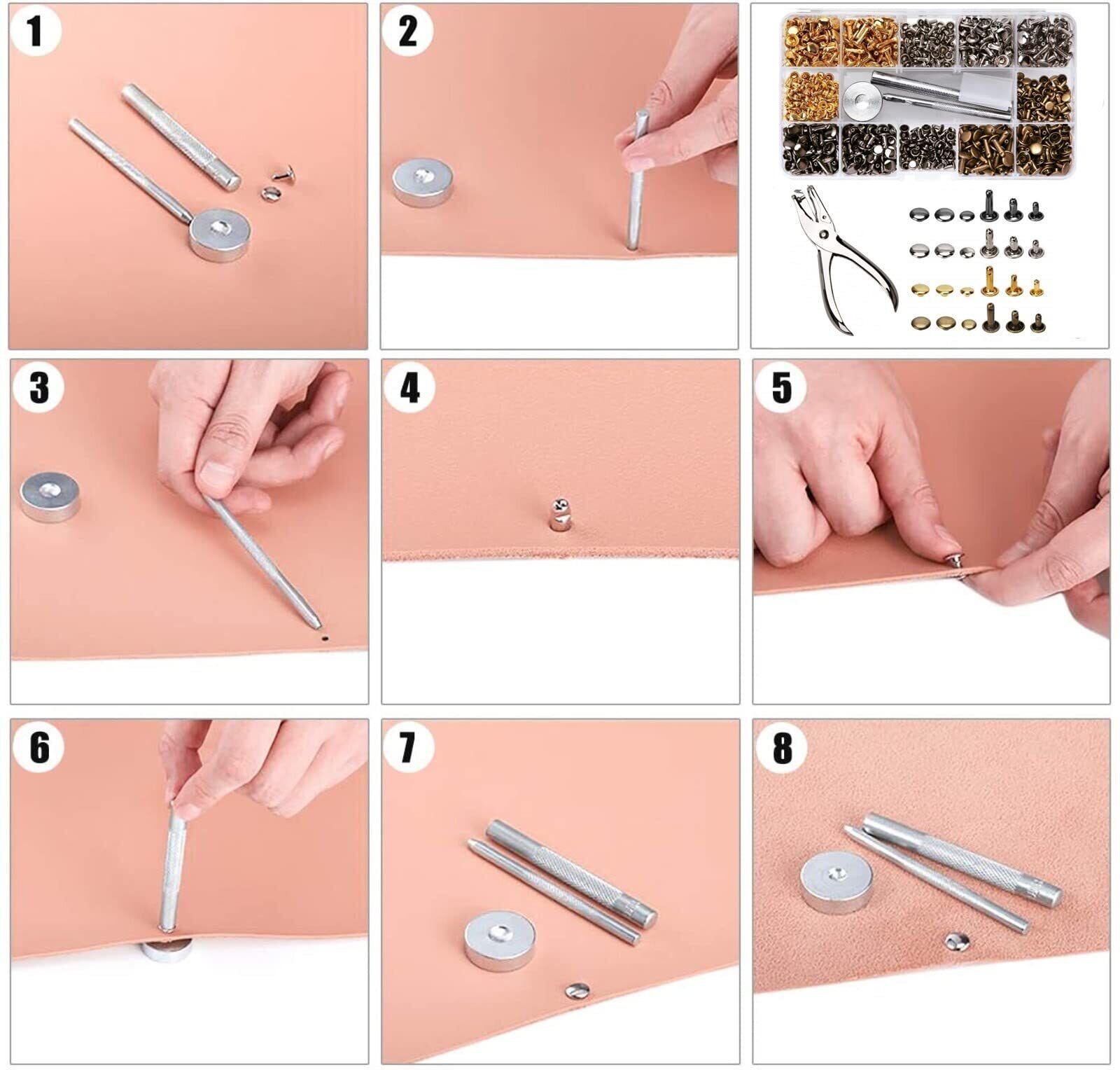 1

2

3

4

5

6

7

8