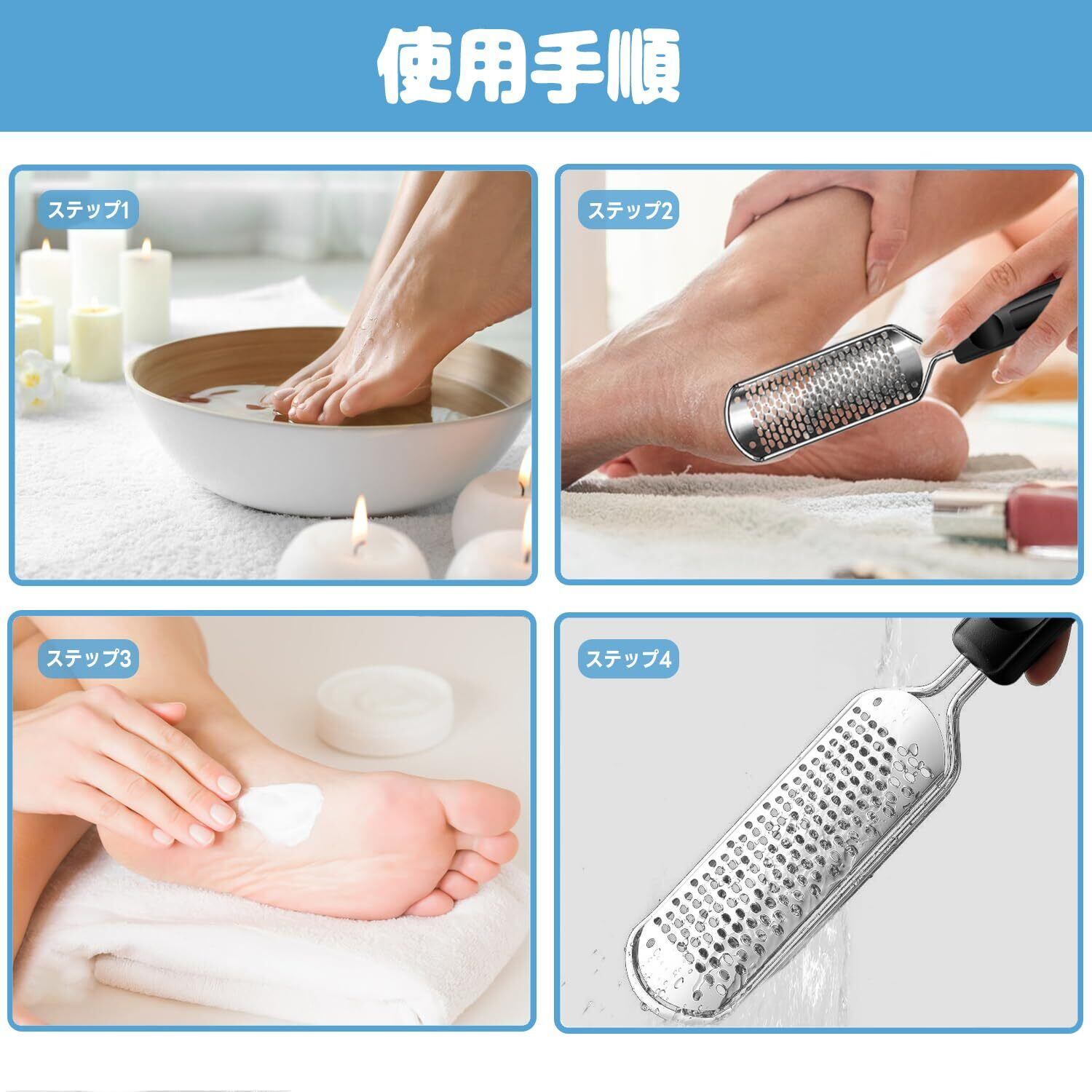 使用手順

ステップ1

ステップ2

ステップ3

ステップ4