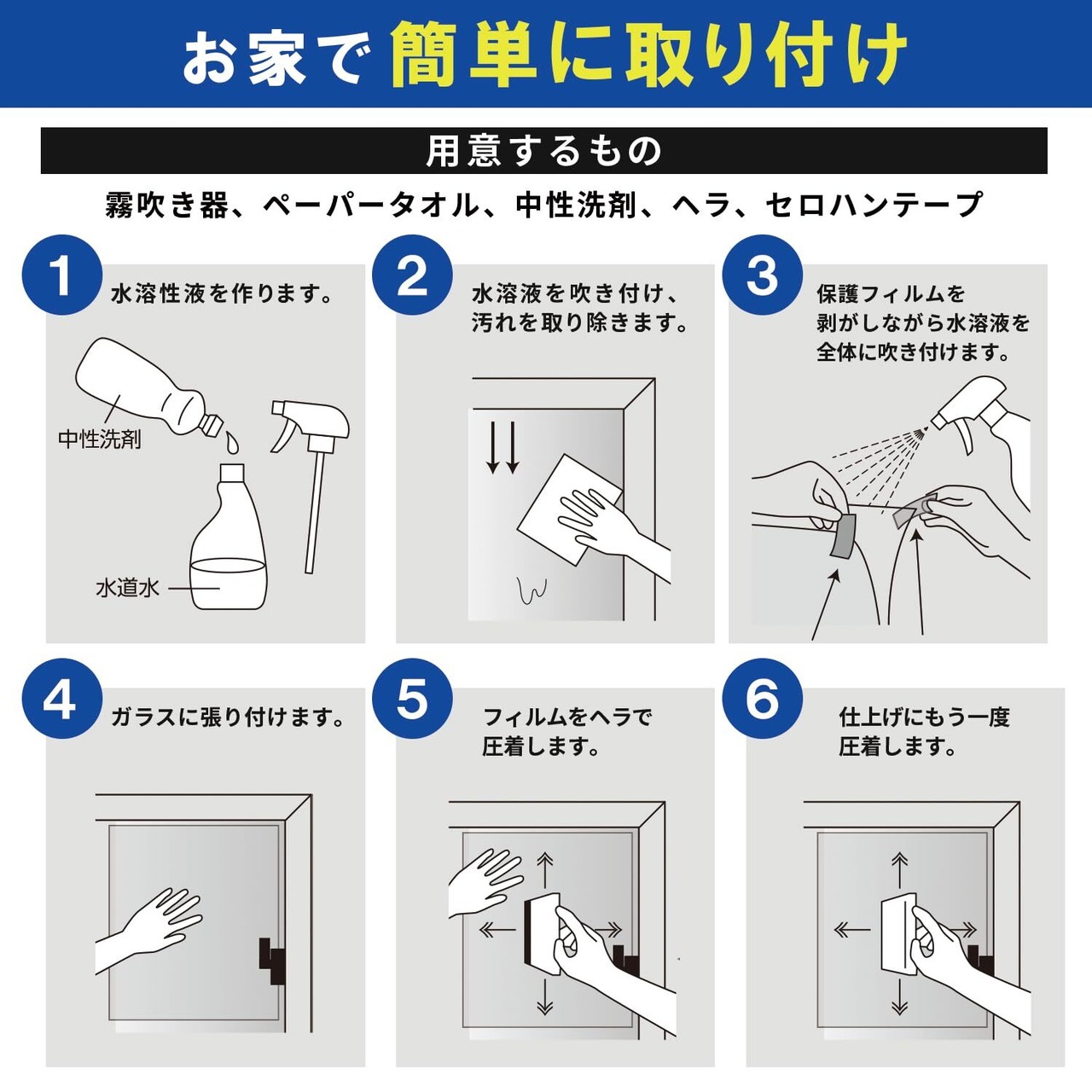 お家で簡単に取り付け

用意するもの

霧吹き器、ペーパータオル、中性洗剤、ヘラ、セロハンテープ

1 水溶性液を作ります。

中性洗剤

水道水

2 水溶液を吹き付け、汚れを取り除きます。

3 保護フィルムを剥がしながら水溶液を全体に吹き付けます。

4 ガラスに張り付けます。

5 フィルムをヘラで圧着します。

6 仕上げにもう一度圧着します。