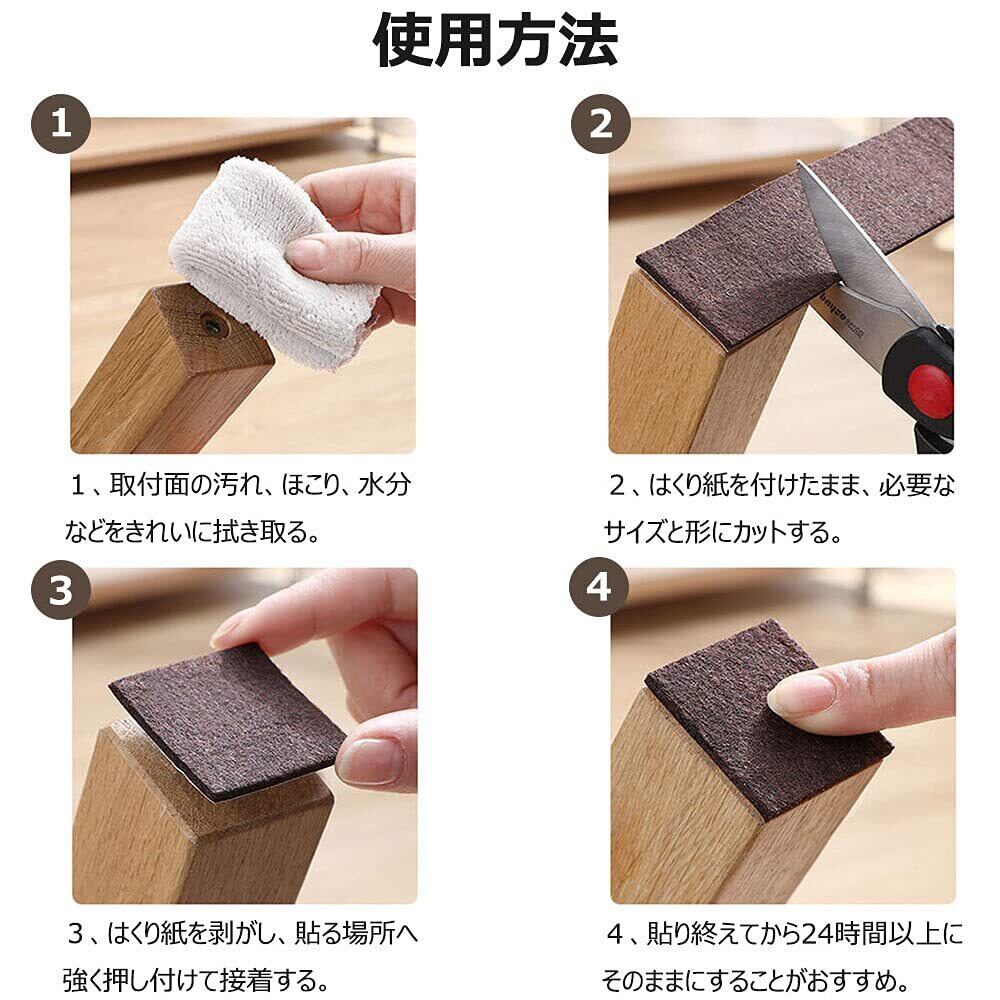 使用方法

1

１、取付面の汚れ、ほこり、水分などをきれいに拭き取る。

2

２、はくり紙を付けたまま、必要なサイズと形にカットする。

3

３、はくり紙を剥がし、貼る場所へ強く押し付けて接着する。

4

４、貼り終えてから24時間以上にそのままにすることがおすすめ。