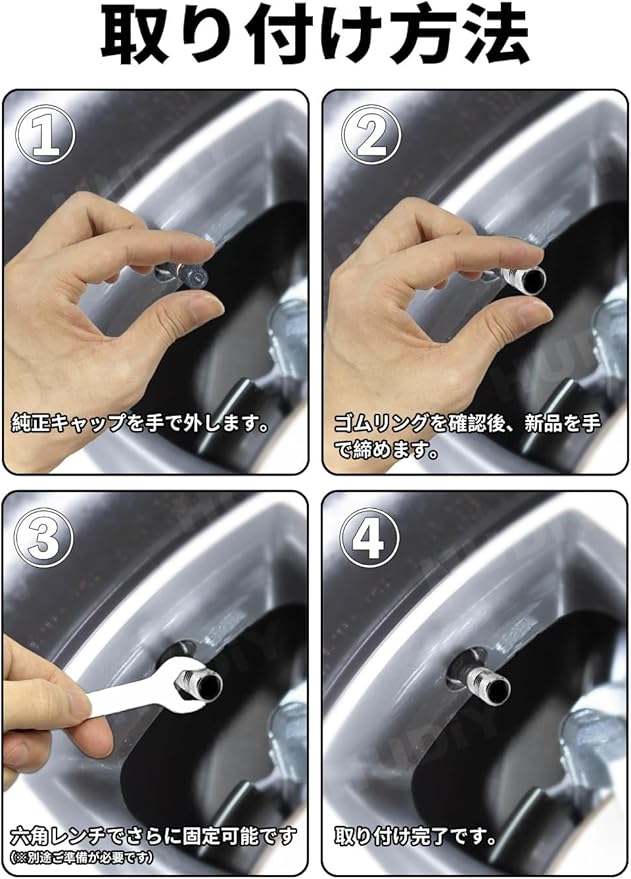 取り付け方法

①

純正キャップを手で外します。

②

ゴムリングを確認後、新品を手で締めます。

③

六角レンチでさらに固定可能です
(※別途ご準備が必要です)

④

取り付け完了です。