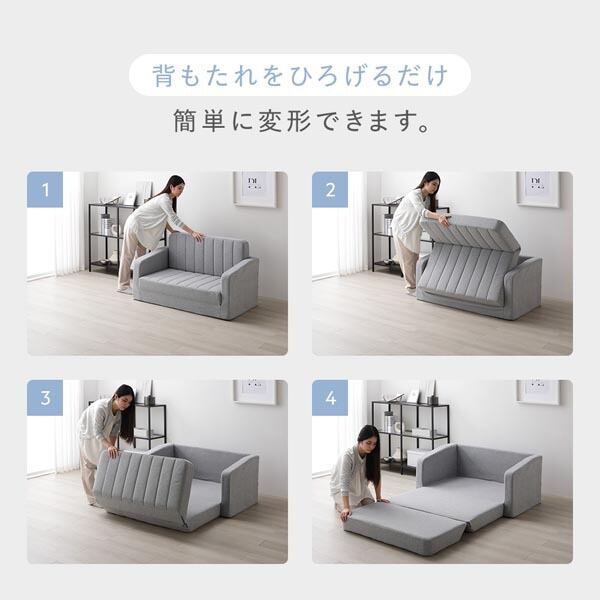 背もたれをひろげるだけ

簡単に変形できます。

1

2

3

4