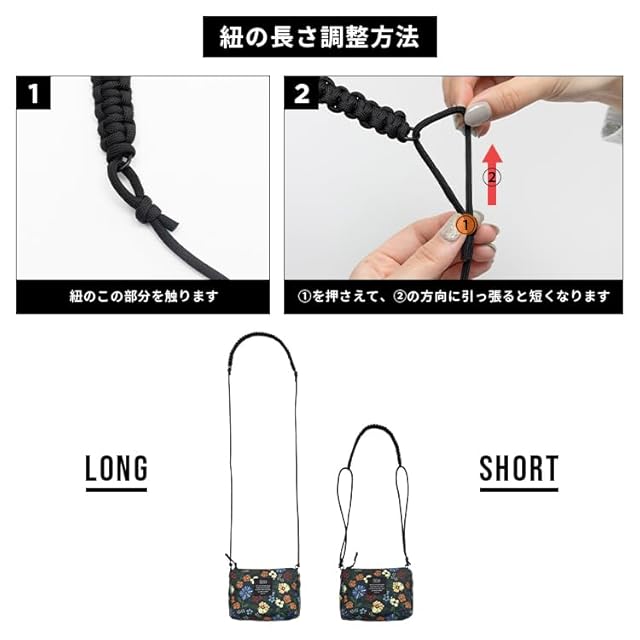 紐の長さ調整方法

1

紐のこの部分を触ります

2

②

①

①を押さえて、②の方向に引っ張ると短くなります

LONG

SHORT