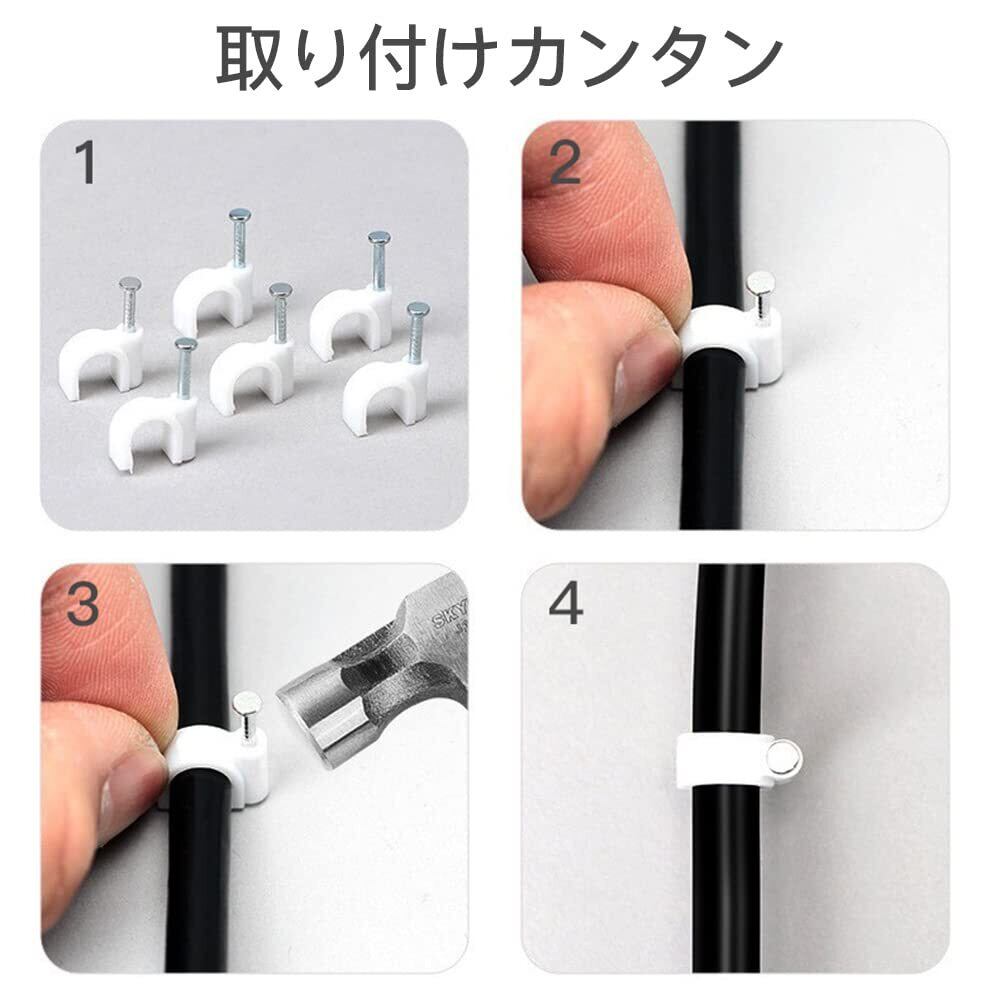 取り付けカンタン

1

2

3

SKY

4