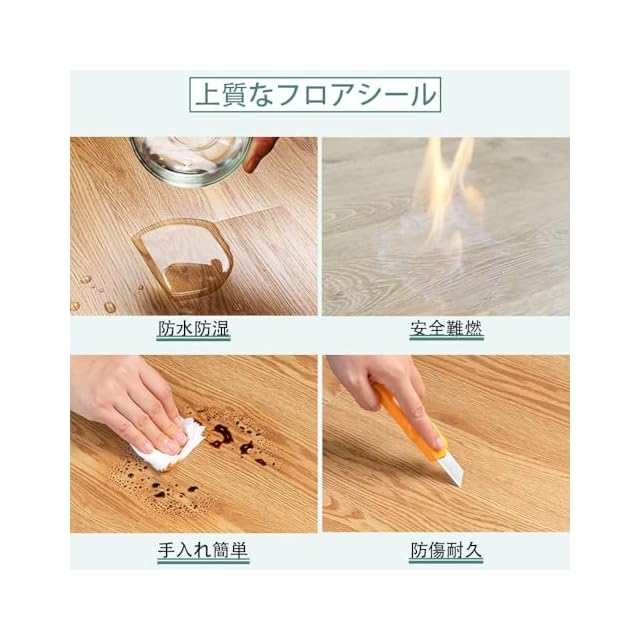 上質なフロアシール

防水防湿

安全難燃

手入れ簡単

防傷耐久