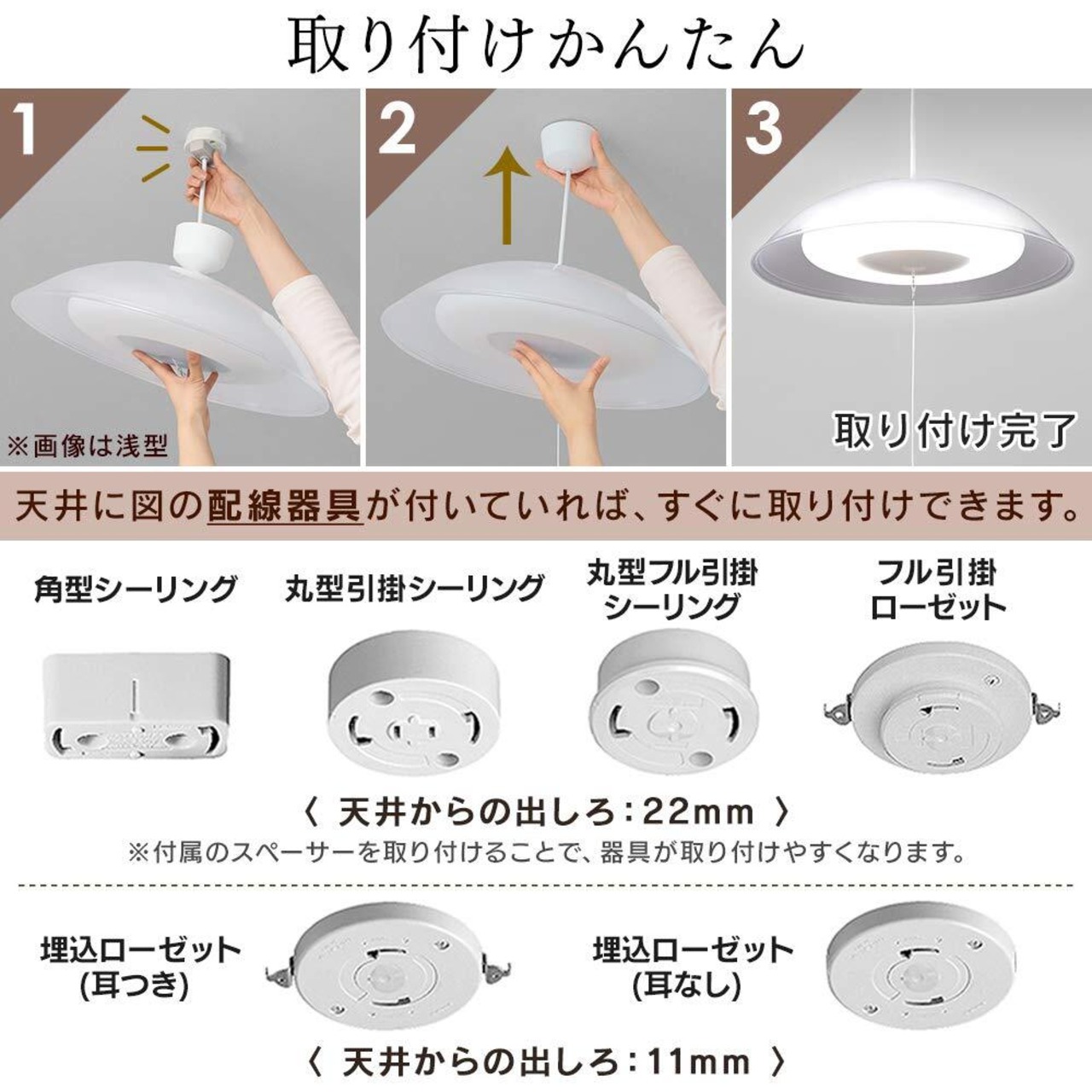 取り付けかんたん

1

※画像は浅型

2

3

取り付け完了

天井に図の配線器具が付いていれば、すぐに取り付けできます。

角型シーリング

丸型引掛シーリング

丸型フル引掛シーリング

フル引掛ローゼット

〈 天井からの出しろ：22mm 〉

※付属のスペーサーを取り付けることで、器具が取り付けやすくなります。

埋込ローゼット(耳つき)

埋込ローゼット(耳なし)

〈 天井からの出しろ：11mm 〉