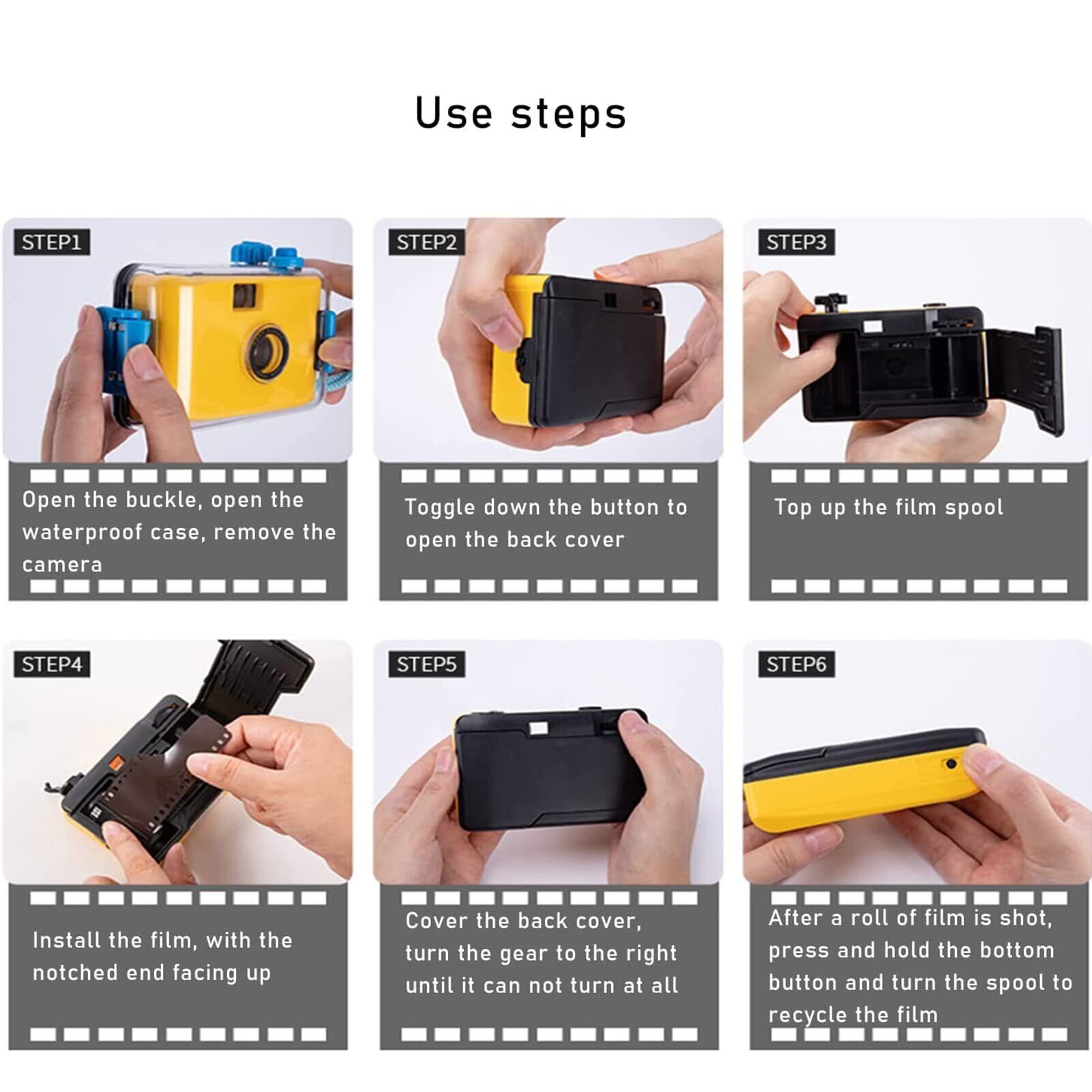 Use steps

STEP1

Open the buckle, open the waterproof case, remove the camera

STEP2

Toggle down the button to open the back cover

STEP3

Top up the film spool

STEP4

Install the film, with the notched end facing up

STEP5

Cover the back cover, turn the gear to the right until it can not turn at all

STEP6

After a roll of film is shot, press and hold the bottom button and turn the spool to recycle the film