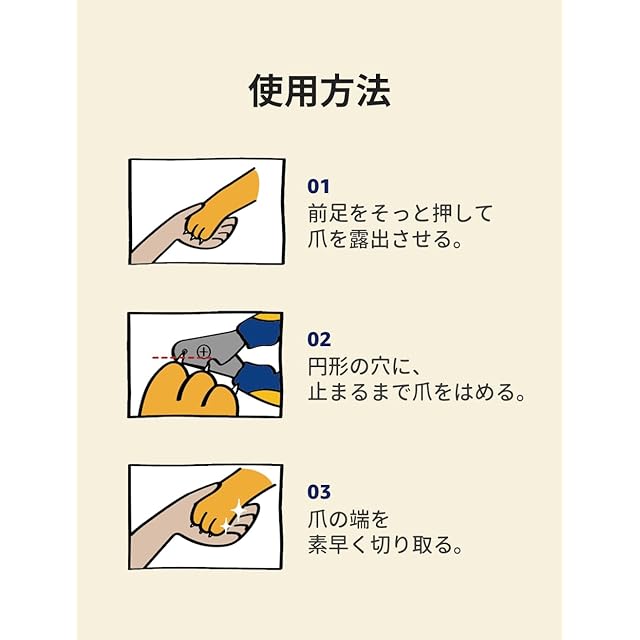 使用方法

01
前足をそっと押して
爪を露出させる。

02
円形の穴に、
止まるまで爪をはめる。

03
爪の端を
素早く切り取る。