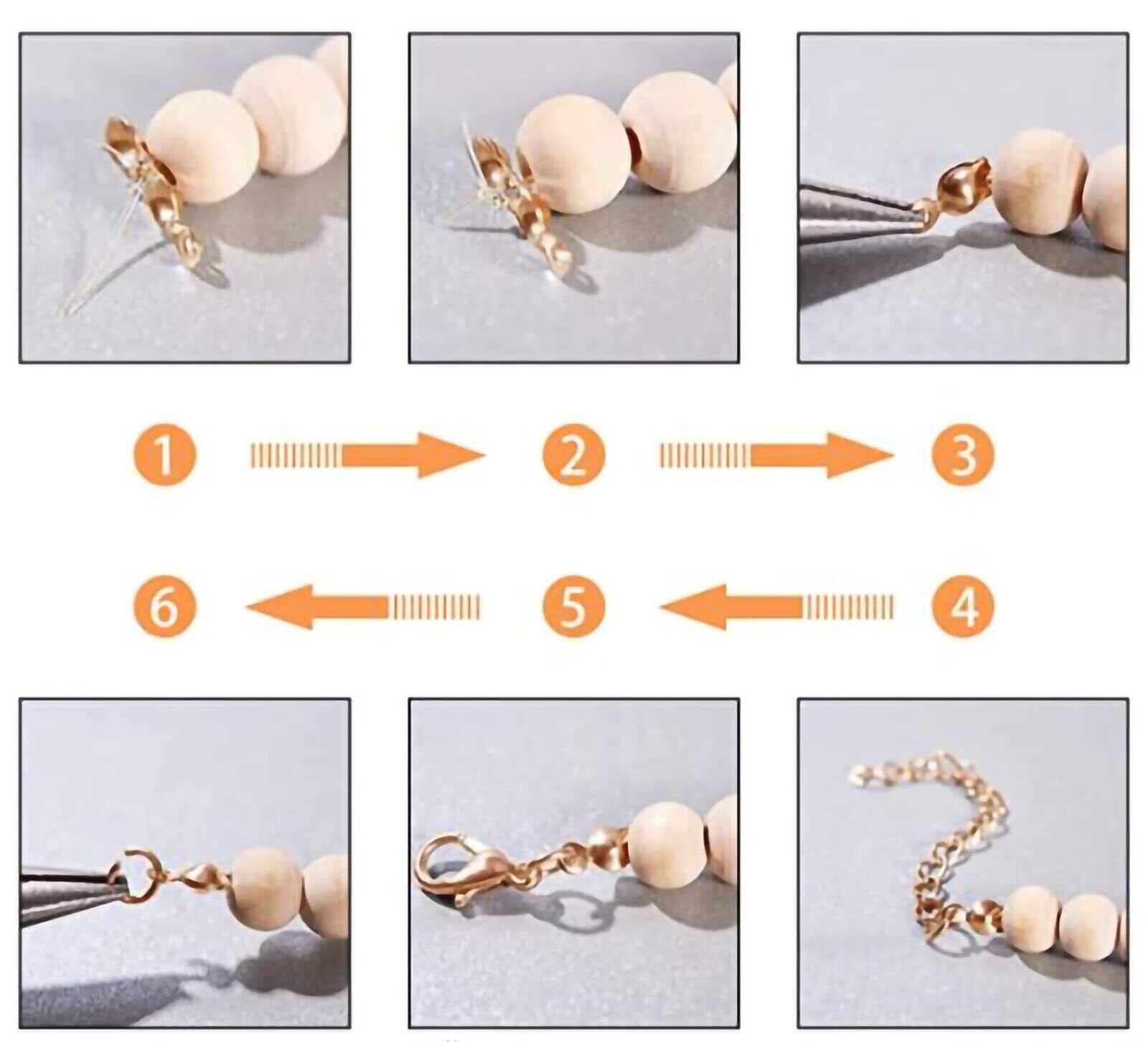 1 2 3

6 5 4