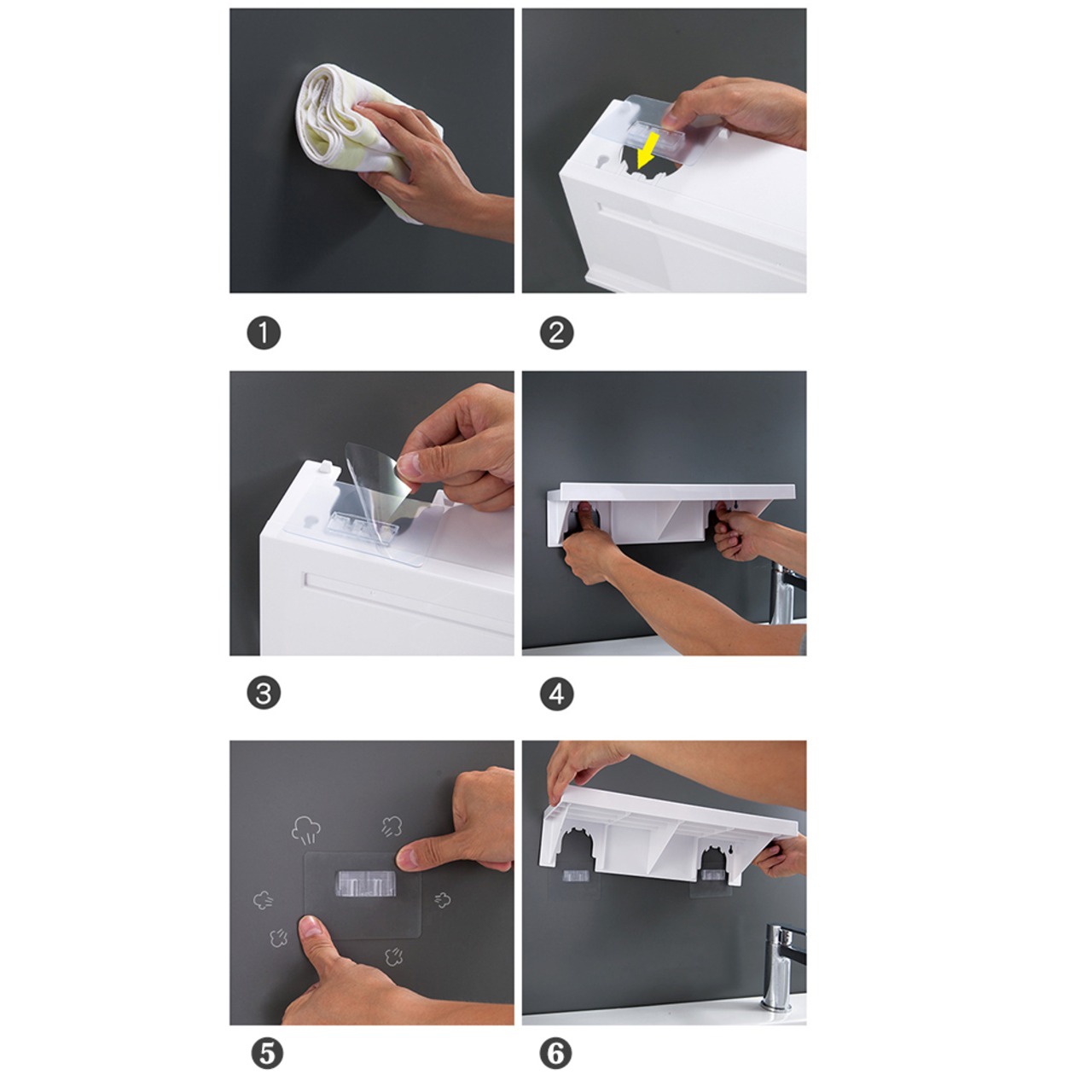 1

2

3

4

5

6