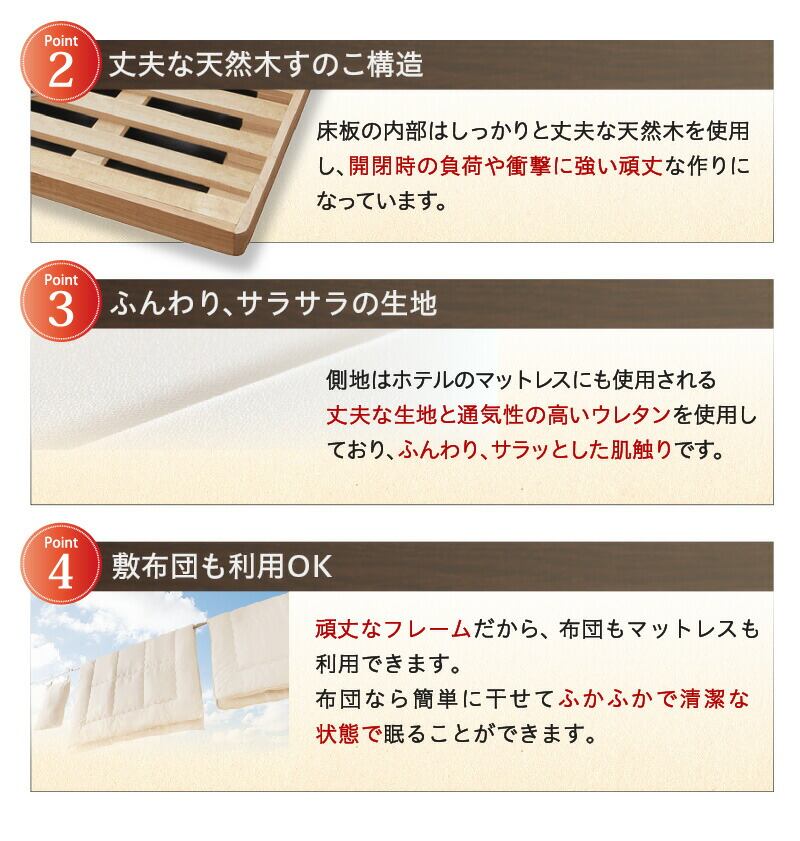 Point
2
丈夫な天然木すのこ構造

床板の内部はしっかりと丈夫な天然木を使用し、開閉時の負荷や衝撃に強い頑丈な作りになっています。

Point
3
ふんわり、サラサラの生地

側地はホテルのマットレスにも使用される丈夫な生地と通気性の高いウレタンを使用しており、ふんわり、サラッとした肌触りです。

Point
4
敷布団も利用OK

頑丈なフレームだから、布団もマットレスも利用できます。
布団なら簡単に干せてふかふかで清潔な状態で眠ることができます。