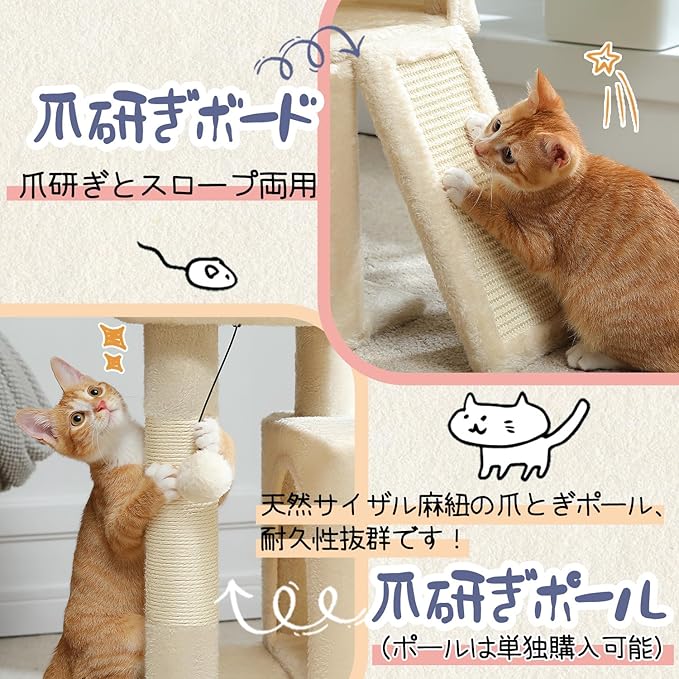 爪研ぎボード

爪研ぎとスロープ両用

天然サイザル麻紐の爪とぎポール、耐久性抜群です！

爪研ぎポール

（ポールは単独購入可能）