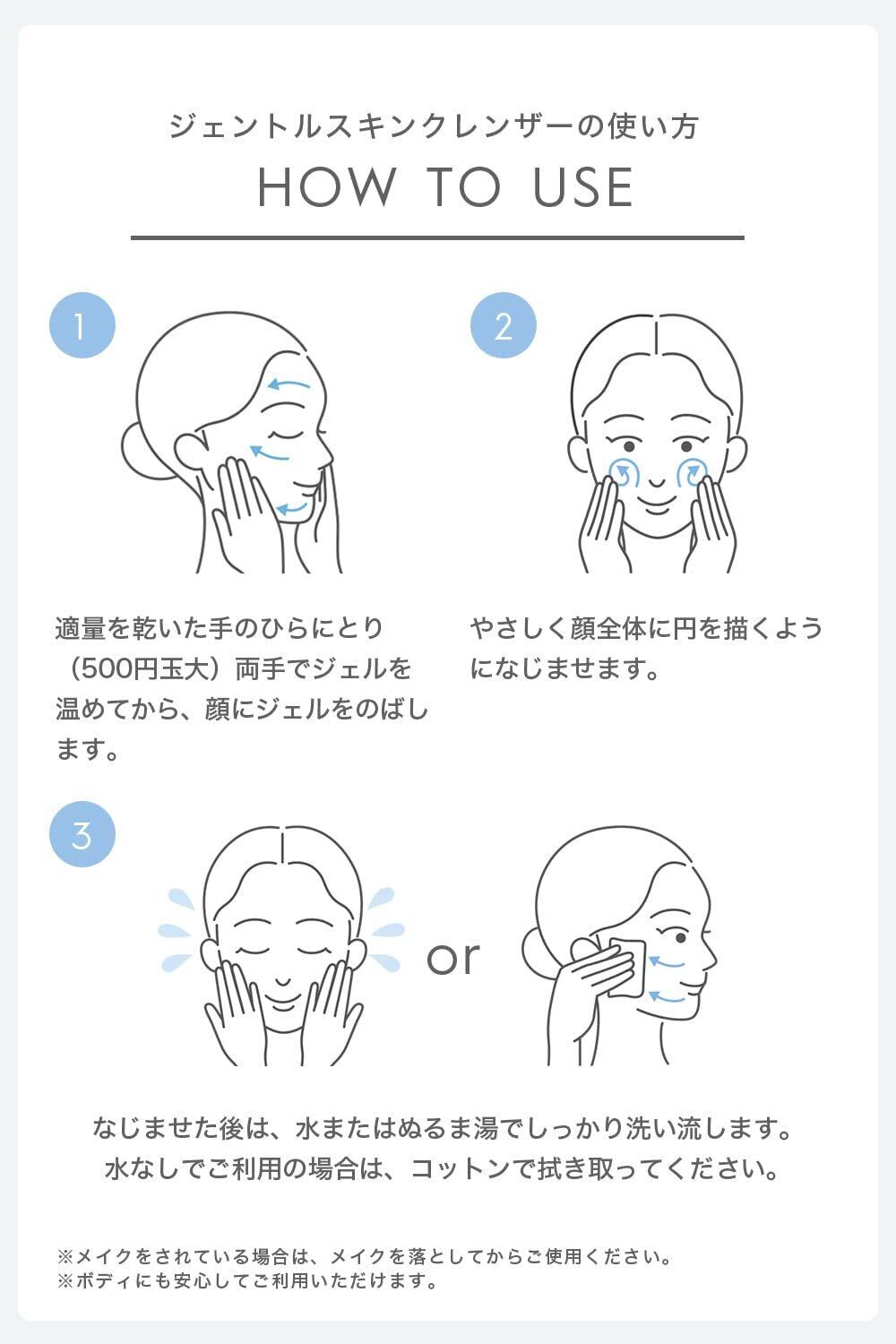 ジェントルスキンクレンザーの使い方
HOW TO USE

1

適量を乾いた手のひらにとり（500円玉大）両手でジェルを温めてから、顔にジェルをのばします。

2

やさしく顔全体に円を描くようになじませます。

3

or

なじませた後は、水またはぬるま湯でしっかり洗い流します。
水なしでご利用の場合は、コットンで拭き取ってください。

※メイクをされている場合は、メイクを落としてからご使用ください。
※ボディにも安心してご利用いただけます。