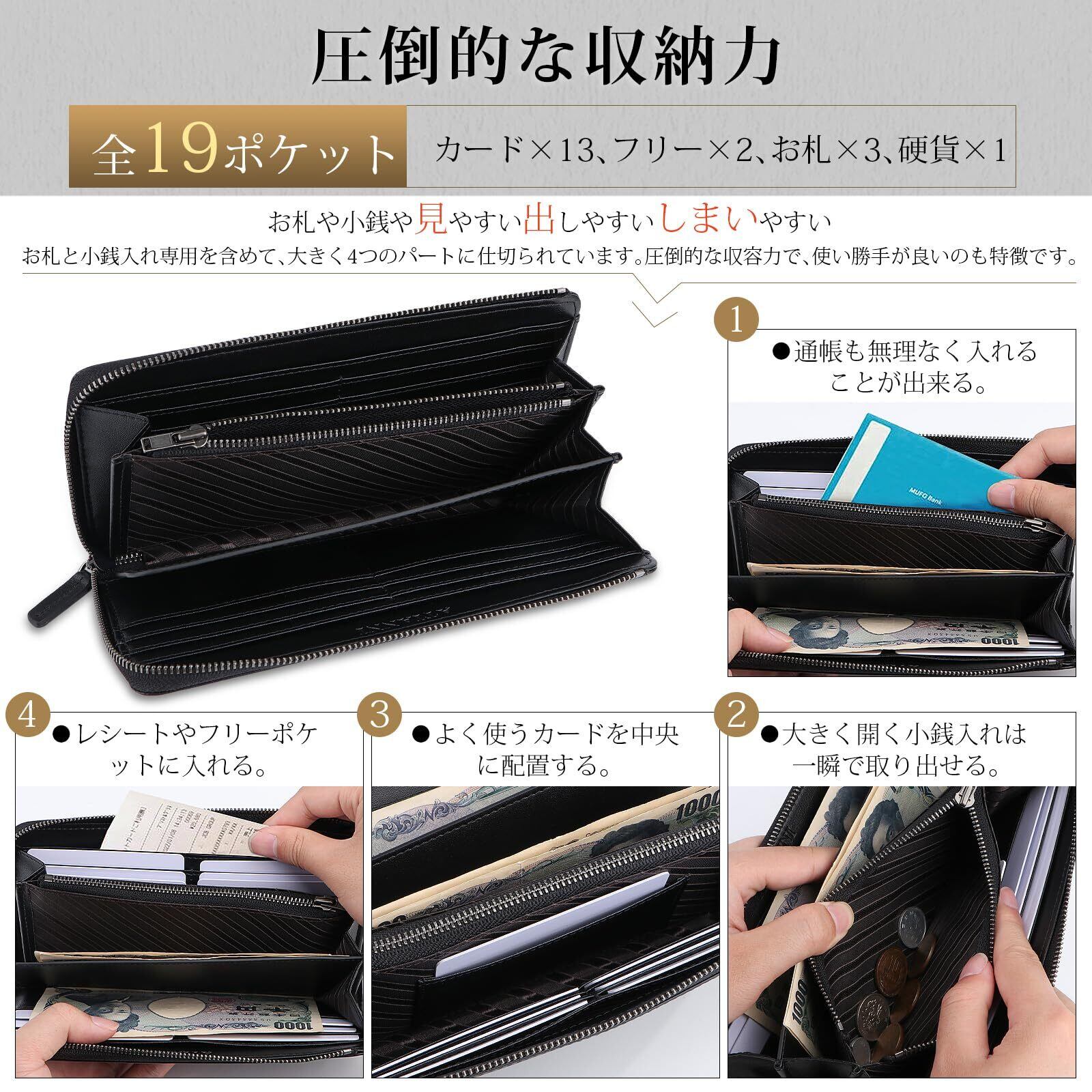 圧倒的な収納力

全19ポケット

カード×13、フリー×2、お札×3、硬貨×1

お札や小銭や見やすい出しやすいしまいやすい

お札と小銭入れ専用を含めて、大きく4つのパートに仕切られています。圧倒的な収容力で、使い勝手が良いのも特徴です。

1

●通帳も無理なく入れることが出来る。

MUFG Bank

1000

4

●レシートやフリーポケットに入れる。

1000

3

●よく使うカードを中央に配置する。

1000

2

●大きく開く小銭入れは一瞬で取り出せる。

1000