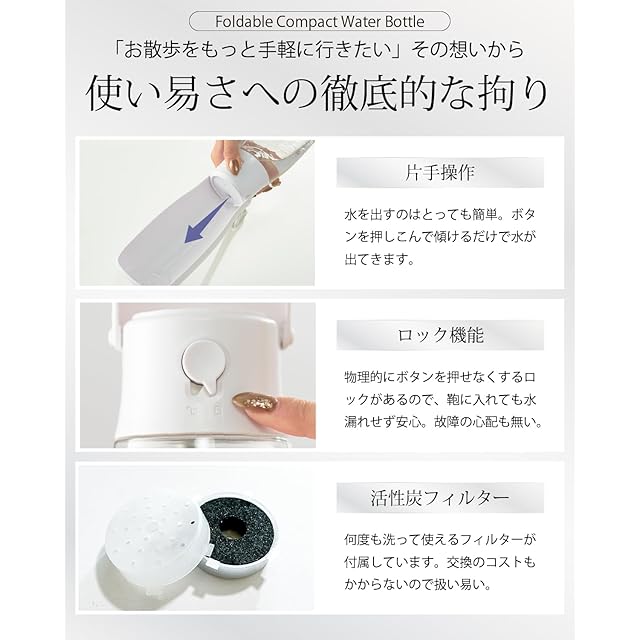 Foldable Compact Water Bottle

「お散歩をもっと手軽に行きたい」その想いから

使い易さへの徹底的な拘り

片手操作

水を出すのはとっても簡単。ボタンを押しこんで傾けるだけで水が出てきます。

ロック機能

物理的にボタンを押せなくするロックがあるので、鞄に入れても水漏れせず安心。故障の心配も無い。

活性炭フィルター

何度も洗って使えるフィルターが付属しています。交換のコストもかからないので扱い易い。