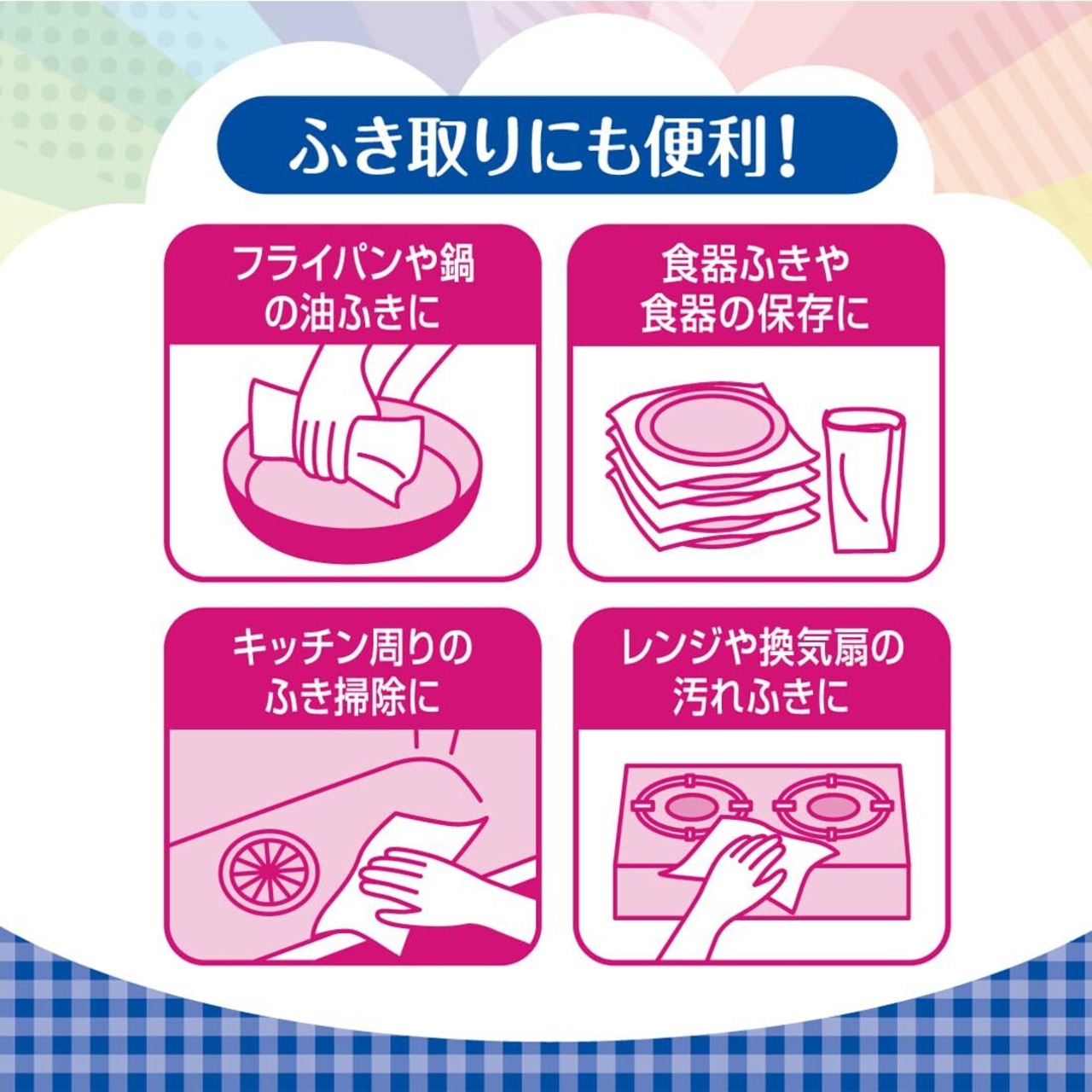 ふき取りにも便利!

フライパンや鍋の油ふきに

食器ふきや食器の保存に

キッチン周りのふき掃除に

レンジや換気扇の汚れふきに