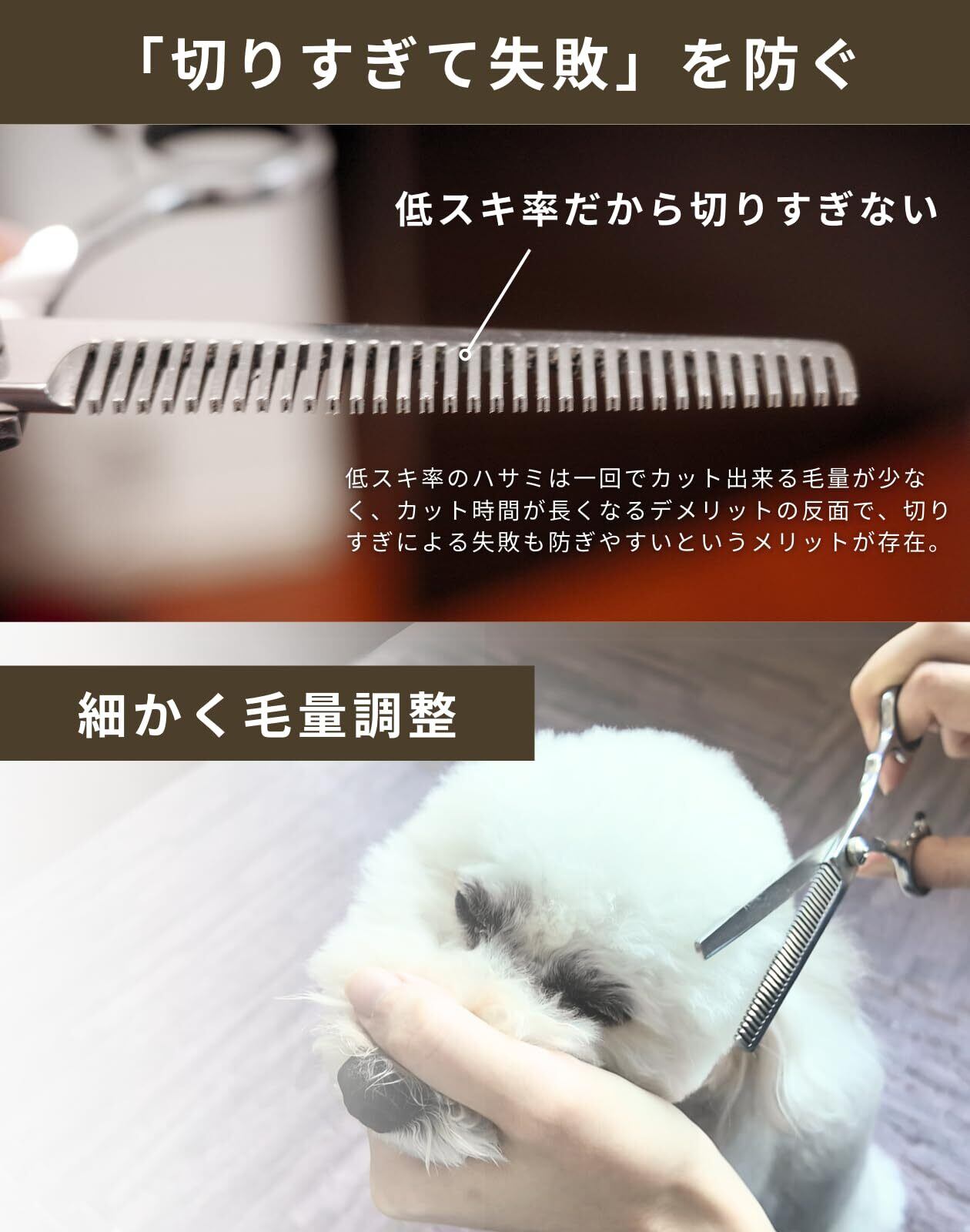 「切りすぎて失敗」を防ぐ

低スキ率だから切りすぎない

低スキ率のハサミは一回でカット出来る毛量が少なく、カット時間が長くなるデメリットの反面で、切りすぎによる失敗も防ぎやすいというメリットが存在。

細かく毛量調整