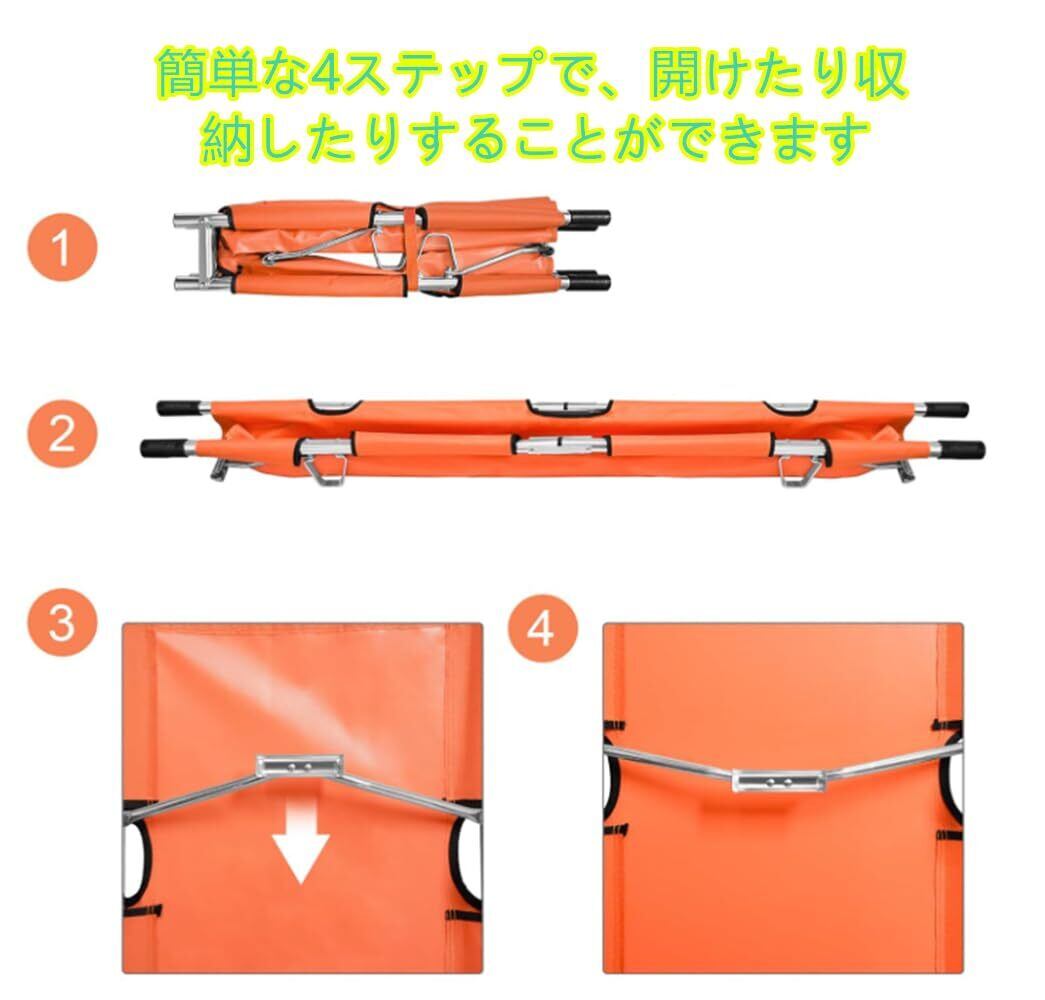 簡単な4ステップで、開けたり収納したりすることができます

1

2

3

4