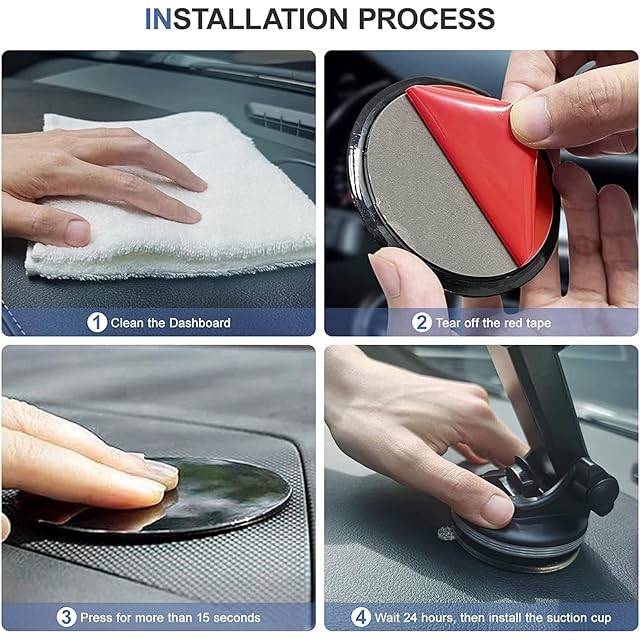 INSTALLATION PROCESS

1 Clean the Dashboard

2 Tear off the red tape

3 Press for more than 15 seconds

4 Wait 24 hours, then install the suction cup