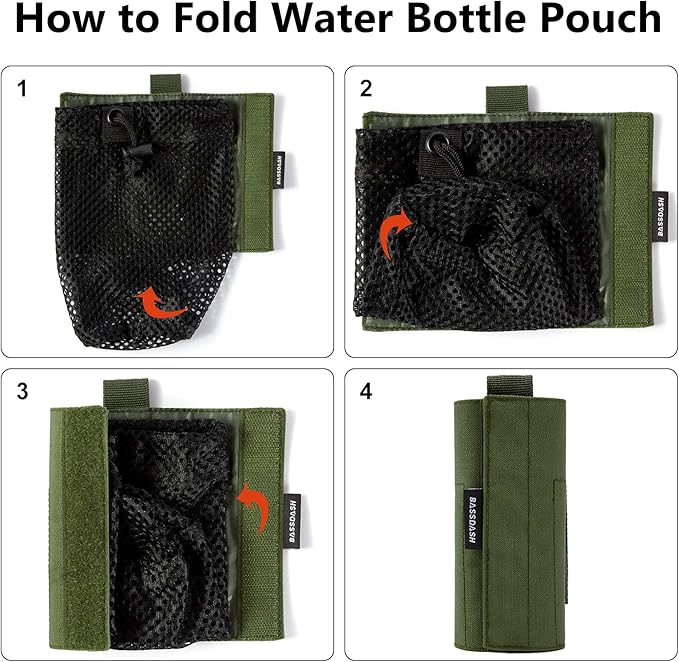 How to Fold Water Bottle Pouch

1

BASSDASH

2

BASSDASH

3

BASSDASH

4

BASSDASH